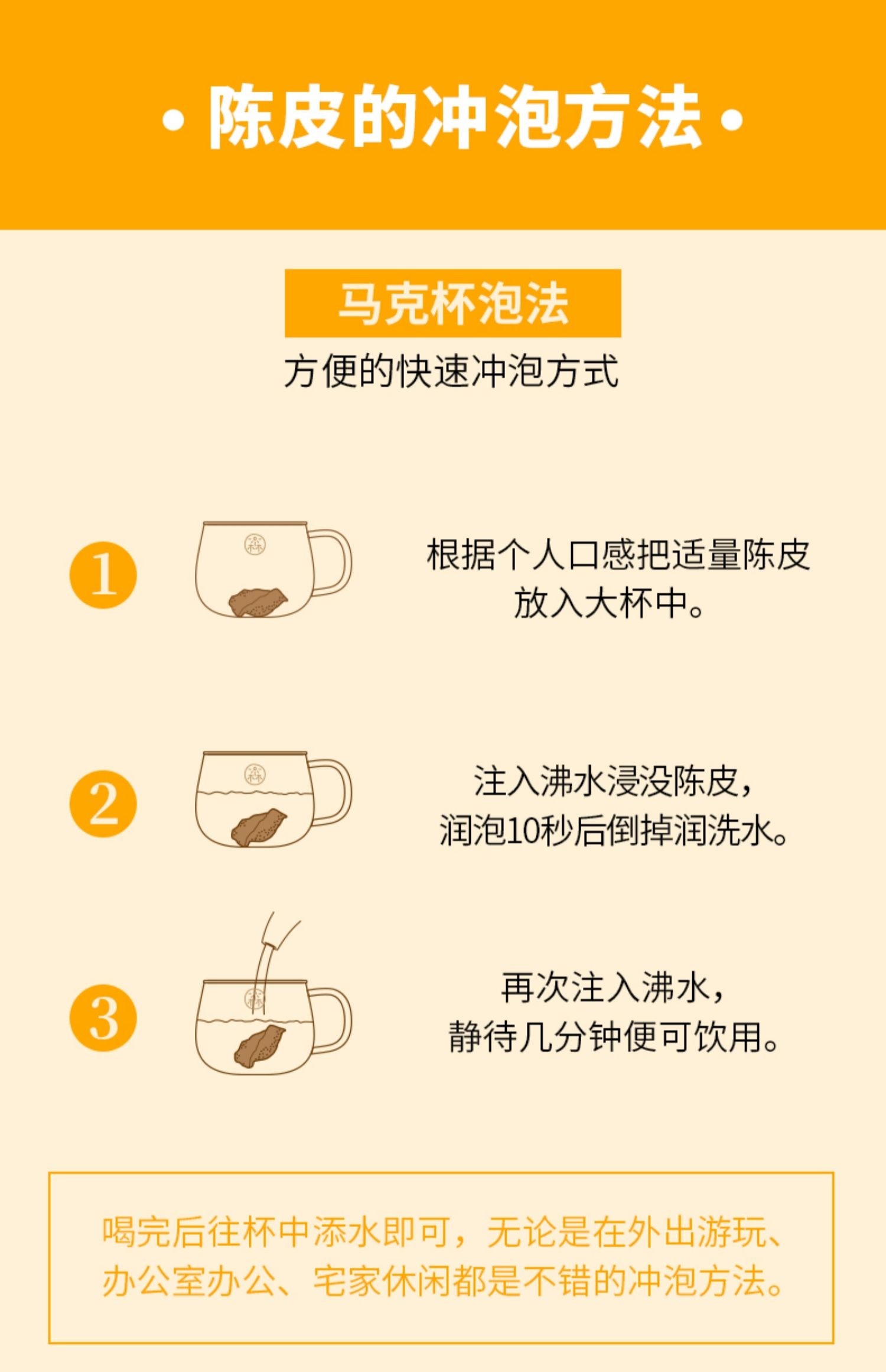 • 陈皮的冲泡方法 •

马克杯泡法

方便的快速冲泡方式

1

根据个人口感把适量陈皮放入大杯中。

2

注入沸水浸没陈皮，润泡10秒后倒掉润洗水。

3

再次注入沸水，静待几分钟便可饮用。

喝完后往杯中添水即可，无论是在外出游玩、办公室办公、宅家休闲都是不错的冲泡方法。