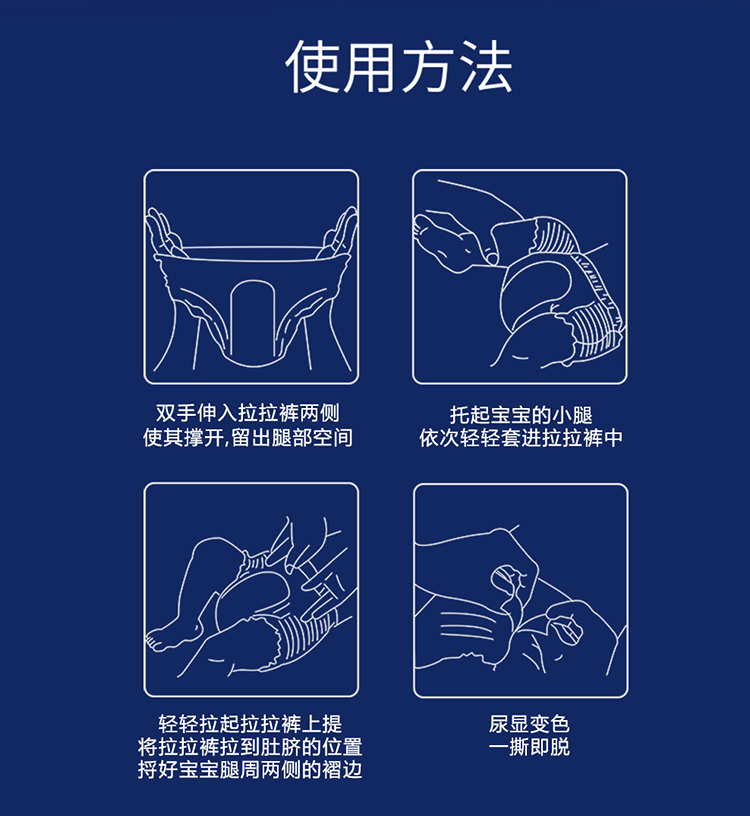 使用方法

双手伸入拉拉裤两侧
使其撑开,留出腿部空间

托起宝宝的小腿
依次轻轻套进拉拉裤中

轻轻拉起拉拉裤上提
将拉拉裤拉到肚脐的位置
捋好宝宝腿周两侧的褶边

尿显变色
一撕即脱