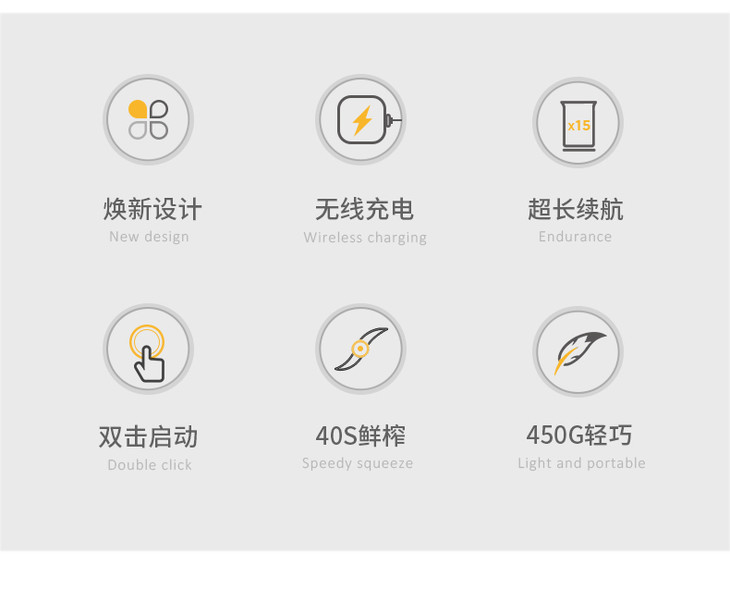 x15

焕新设计
New design

无线充电
Wireless charging

超长续航
Endurance

双击启动
Double click

40S鲜榨
Speedy squeeze

450G轻巧
Light and portable