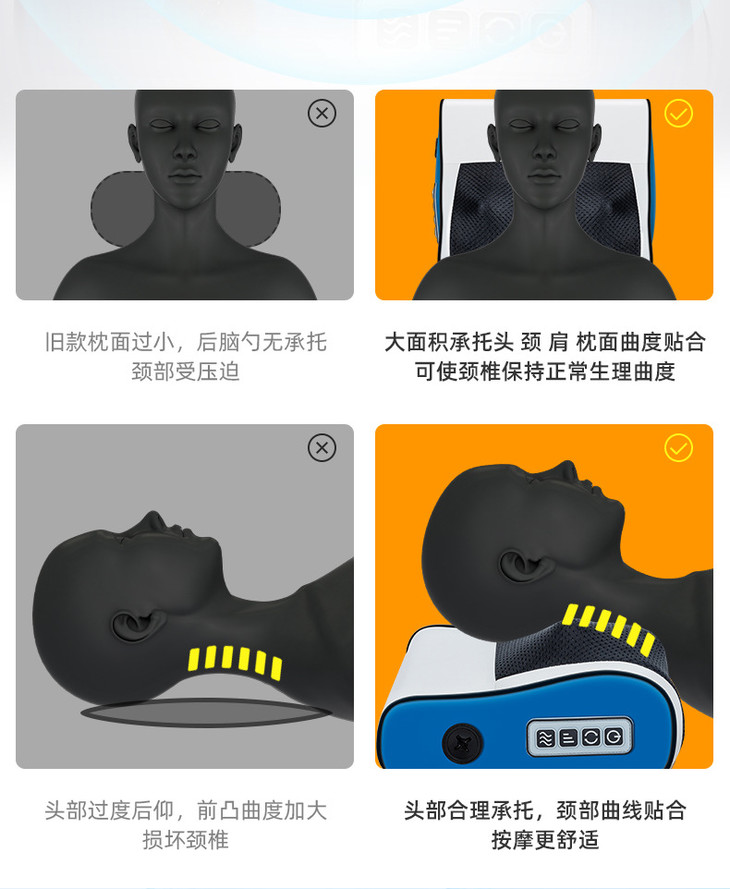 旧款枕面过小，后脑勺无承托
颈部受压迫

大面积承托头 颈 肩 枕面曲度贴合
可使颈椎保持正常生理曲度

头部过度后仰，前凸曲度加大
损坏颈椎

头部合理承托，颈部曲线贴合
按摩更舒适