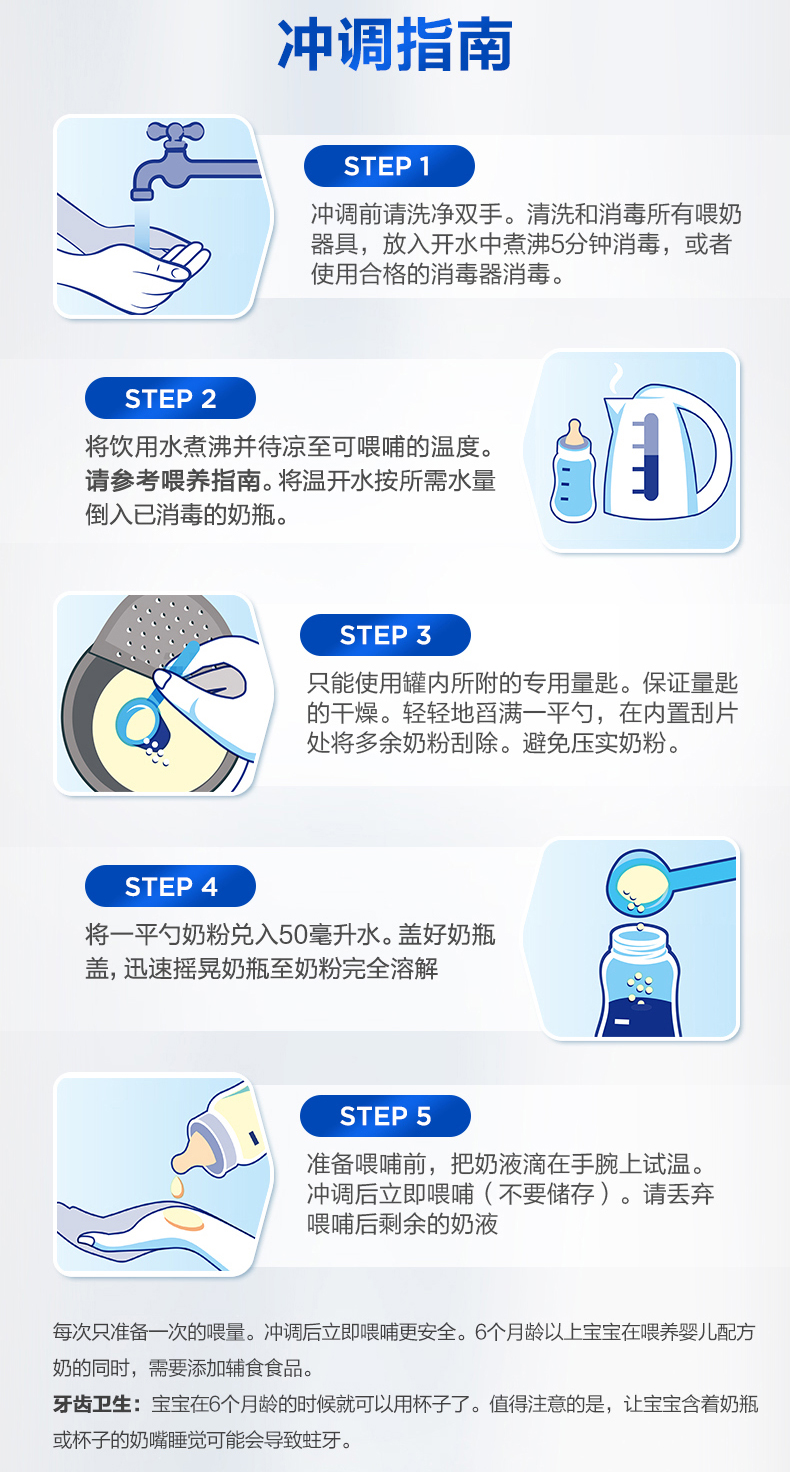 冲调指南

STEP 1

冲调前请洗净双手。清洗和消毒所有喂奶器具，放入开水中煮沸5分钟消毒，或者使用合格的消毒器消毒。

STEP 2

将饮用水煮沸并待凉至可喂哺的温度。请参考喂养指南。将温开水按所需水量倒入已消毒的奶瓶。

STEP 3

只能使用罐内所附的专用量匙。保证量匙的干燥。轻轻地舀满一平勺，在内置刮片处将多余奶粉刮除。避免压实奶粉。

STEP 4

将一平勺奶粉兑入50毫升水。盖好奶瓶盖，迅速摇晃奶瓶至奶粉完全溶解

STEP 5

准备喂哺前，把奶液滴在手腕上试温。冲调后立即喂哺（不要储存）。请丢弃喂哺后剩余的奶液

每次只准备一次的喂量。冲调后立即喂哺更安全。6个月龄以上宝宝在喂养婴儿配方奶的同时，需要添加辅食食品。

牙齿卫生：宝宝在6个月龄的时候就可以用杯子了。值得注意的是，让宝宝含着奶瓶或杯子的奶嘴睡觉可能会导致蛀牙。