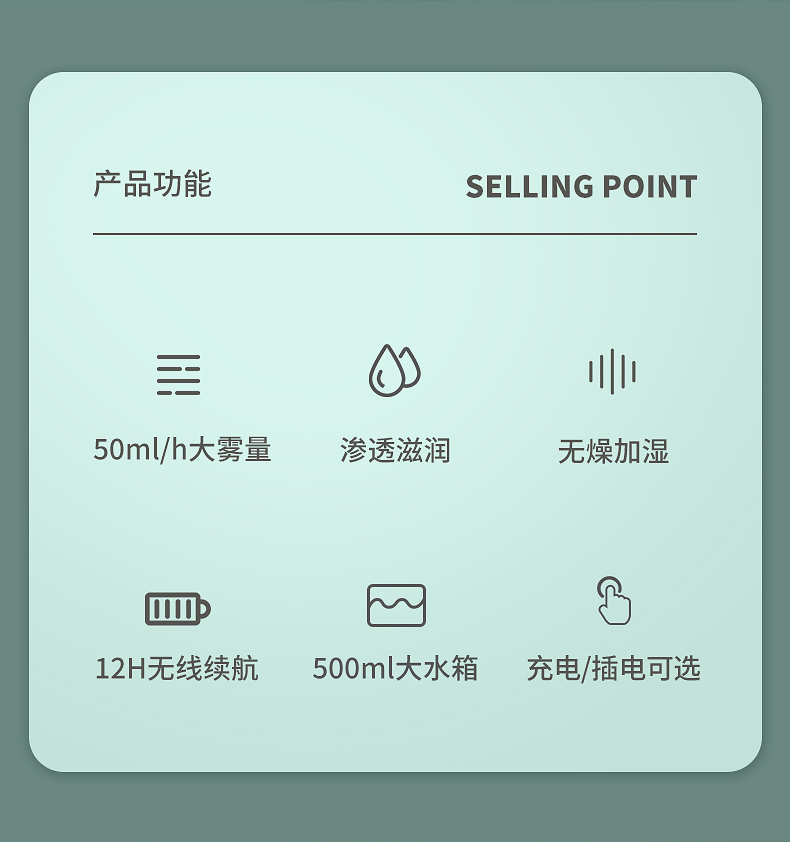 产品功能

SELLING POINT

50ml/h大雾量

渗透滋润

无燥加湿

12H无线续航

500ml大水箱

充电/插电可选