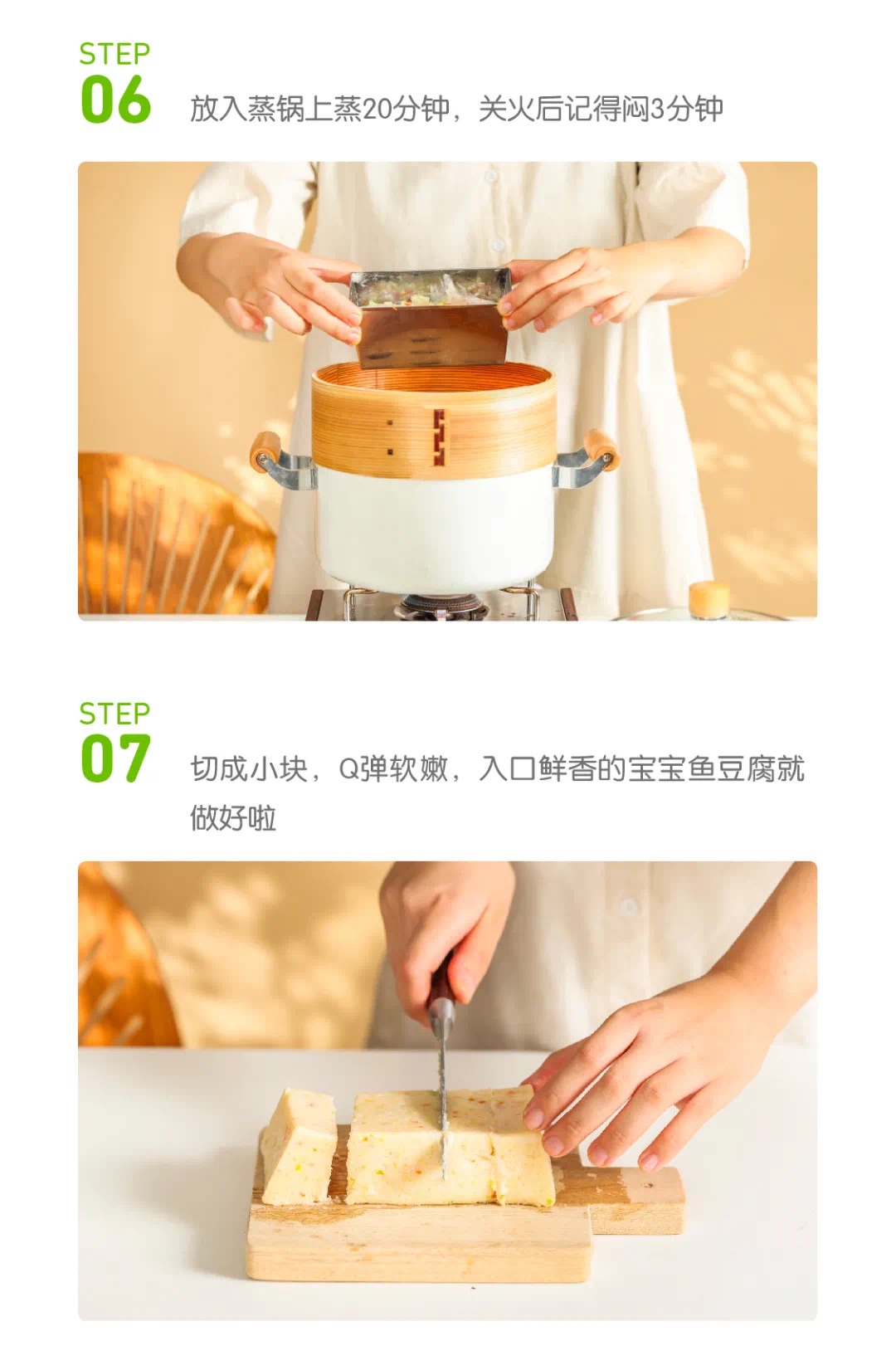 STEP
06
放入蒸锅上蒸20分钟，关火后记得闷3分钟

STEP
07
切成小块，Q弹软嫩，入口鲜香的宝宝鱼豆腐就做好啦