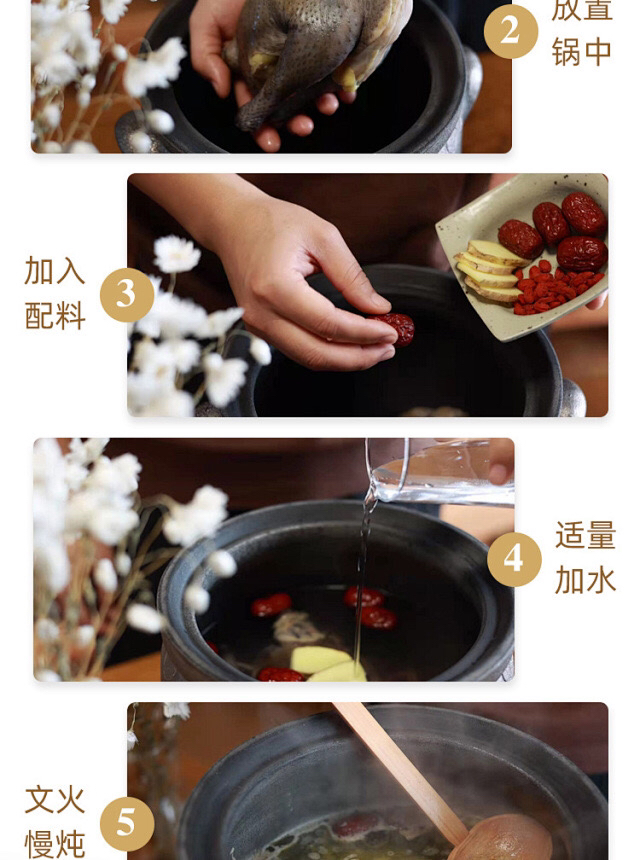 2 放置锅中

加入配料 3

4 适量加水

文火慢炖 5