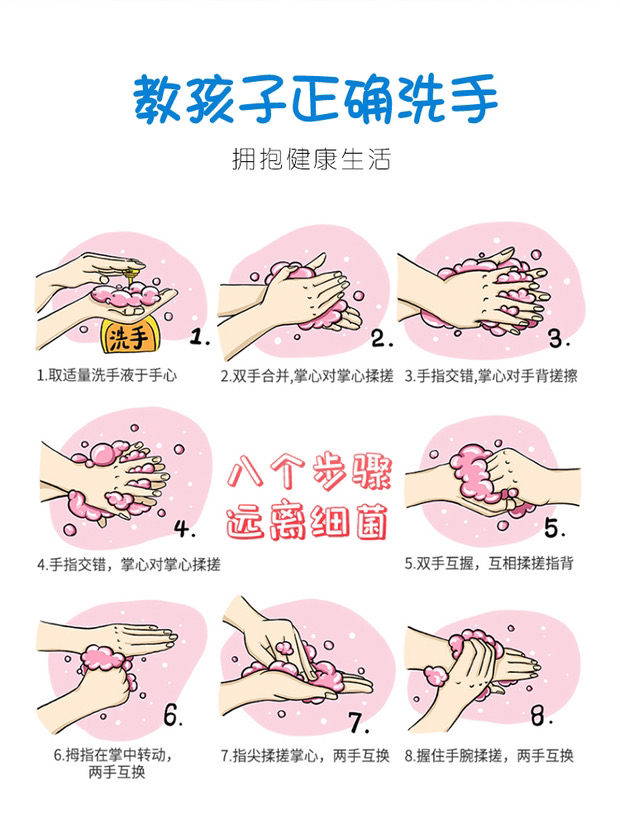 教孩子正确洗手

拥抱健康生活

洗手

1.

1.取适量洗手液于手心

2.

2.双手合并,掌心对掌心揉搓

3.

3.手指交错,掌心对手背搓擦

4.

4.手指交错，掌心对掌心揉搓

八个步骤
远离细菌

5.

5.双手互握，互相揉搓指背

6.

6.拇指在掌中转动，两手互换

7.

7.指尖揉搓掌心，两手互换

8.

8.握住手腕揉搓，两手互换