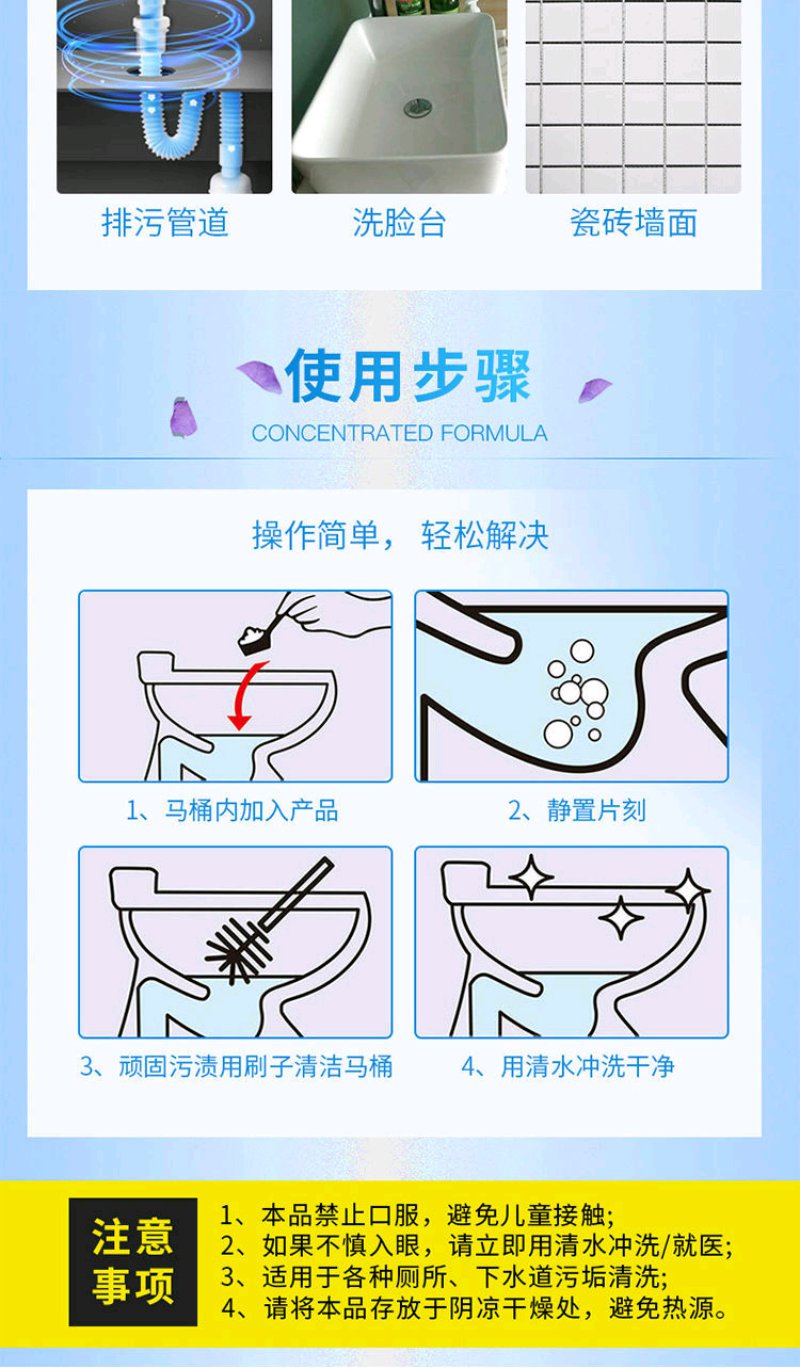 排污管道 洗脸台 瓷砖墙面

使用步骤
CONCENTRATED FORMULA

操作简单， 轻松解决

1、马桶内加入产品

2、静置片刻

3、顽固污渍用刷子清洁马桶

4、用清水冲洗干净

注意事项

1、本品禁止口服，避免儿童接触;
2、如果不慎入眼，请立即用清水冲洗/就医;
3、适用于各种厕所、下水道污垢清洗;
4、请将本品存放于阴凉干燥处，避免热源。