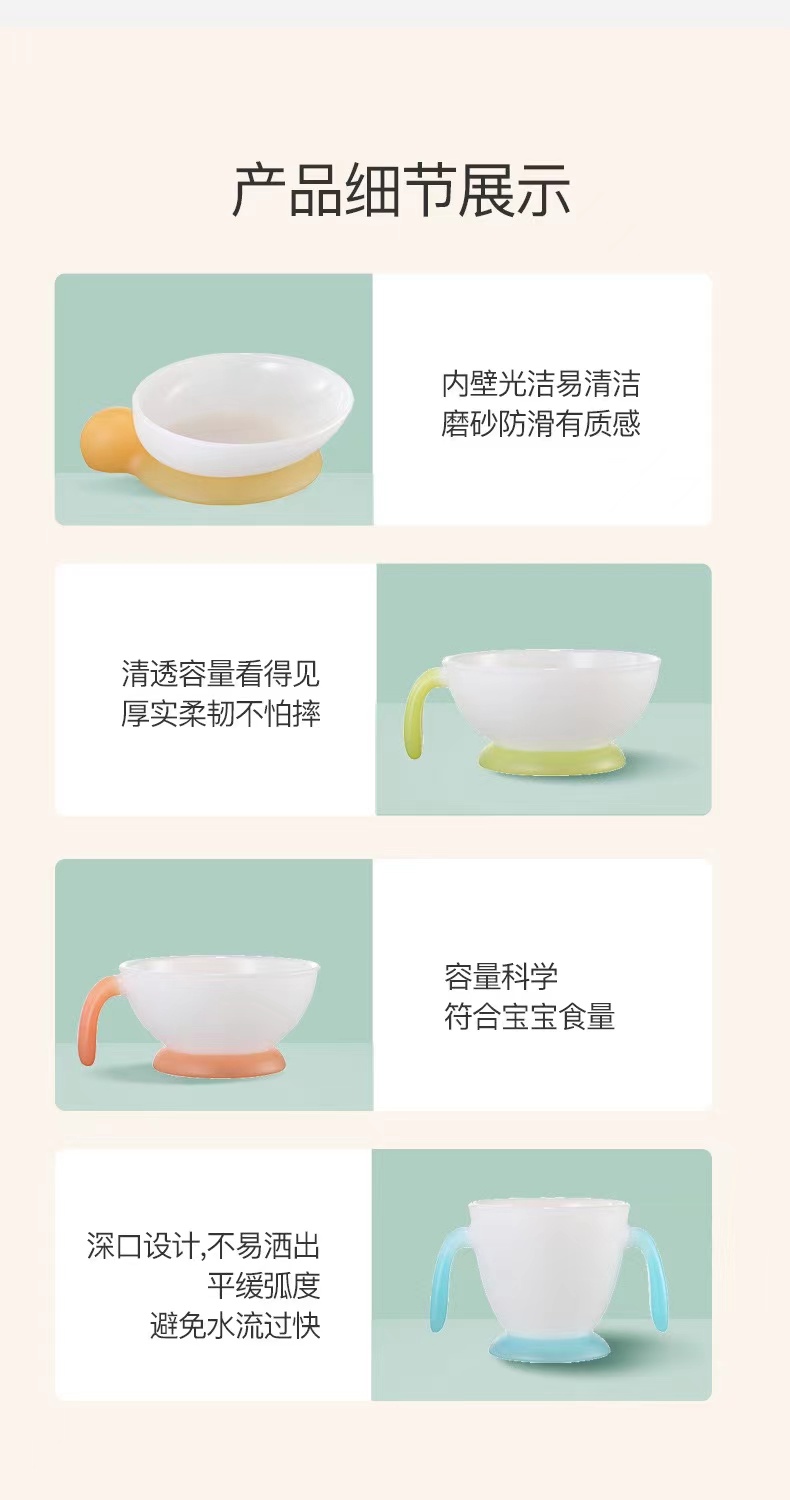 产品细节展示

内壁光洁易清洁
磨砂防滑有质感

清透容量看得见
厚实柔韧不怕摔

容量科学
符合宝宝食量

深口设计,不易洒出
平缓弧度
避免水流过快