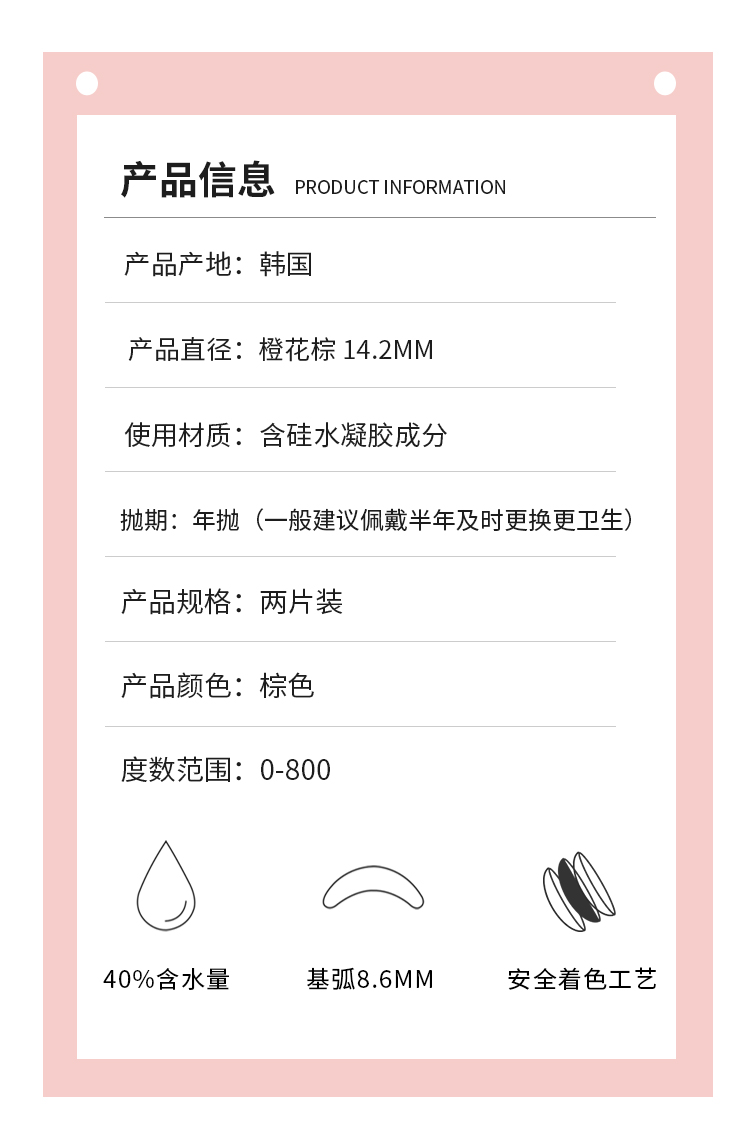 产品信息 PRODUCT INFORMATION

产品产地：韩国

产品直径：橙花棕 14.2MM

使用材质：含硅水凝胶成分

抛期：年抛（一般建议佩戴半年及时更换更卫生）

产品规格：两片装

产品颜色：棕色

度数范围：0-800

40%含水量

基弧8.6MM

安全着色工艺