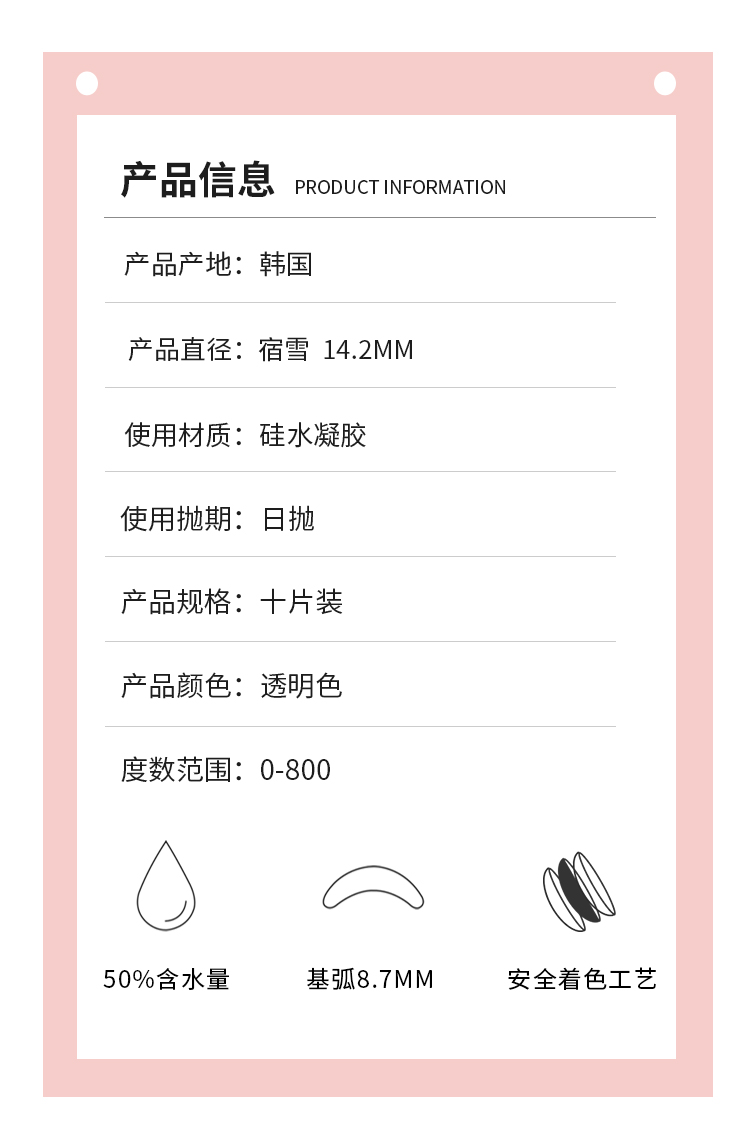 产品信息 PRODUCT INFORMATION

产品产地：韩国

产品直径：宿雪 14.2MM

使用材质：硅水凝胶

使用抛期：日抛

产品规格：十片装

产品颜色：透明色

度数范围：0-800

50%含水量

基弧8.7MM

安全着色工艺