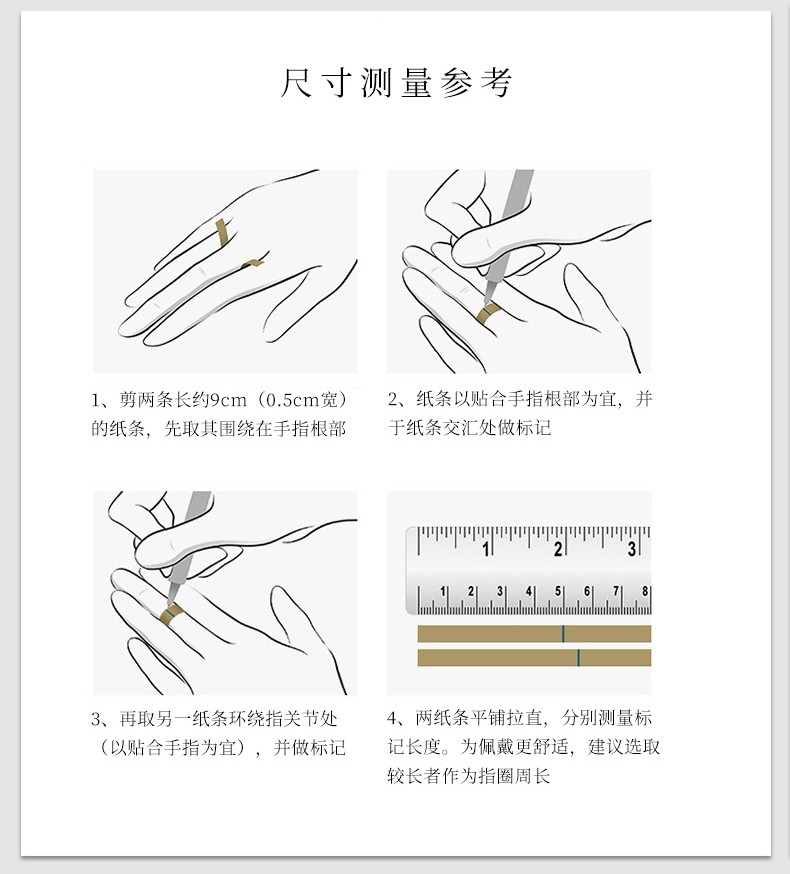 尺寸测量参考

1、剪两条长约9cm（0.5cm宽）的纸条，先取其围绕在手指根部

2、纸条以贴合手指根部为宜，并于纸条交汇处做标记

3、再取另一纸条环绕指关节处（以贴合手指为宜），并做标记

1 2 3
1 2 3 4 5 6 7 8

4、两纸条平铺拉直，分别测量标记长度。为佩戴更舒适，建议选取较长者作为指圈周长