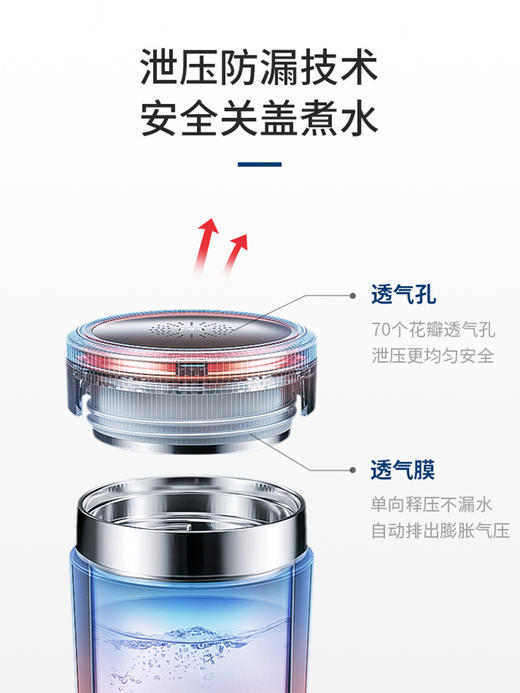 泄压防漏技术
安全关盖煮水

透气孔
70个花瓣透气孔
泄压更均匀安全

透气膜
单向释压不漏水
自动排出膨胀气压