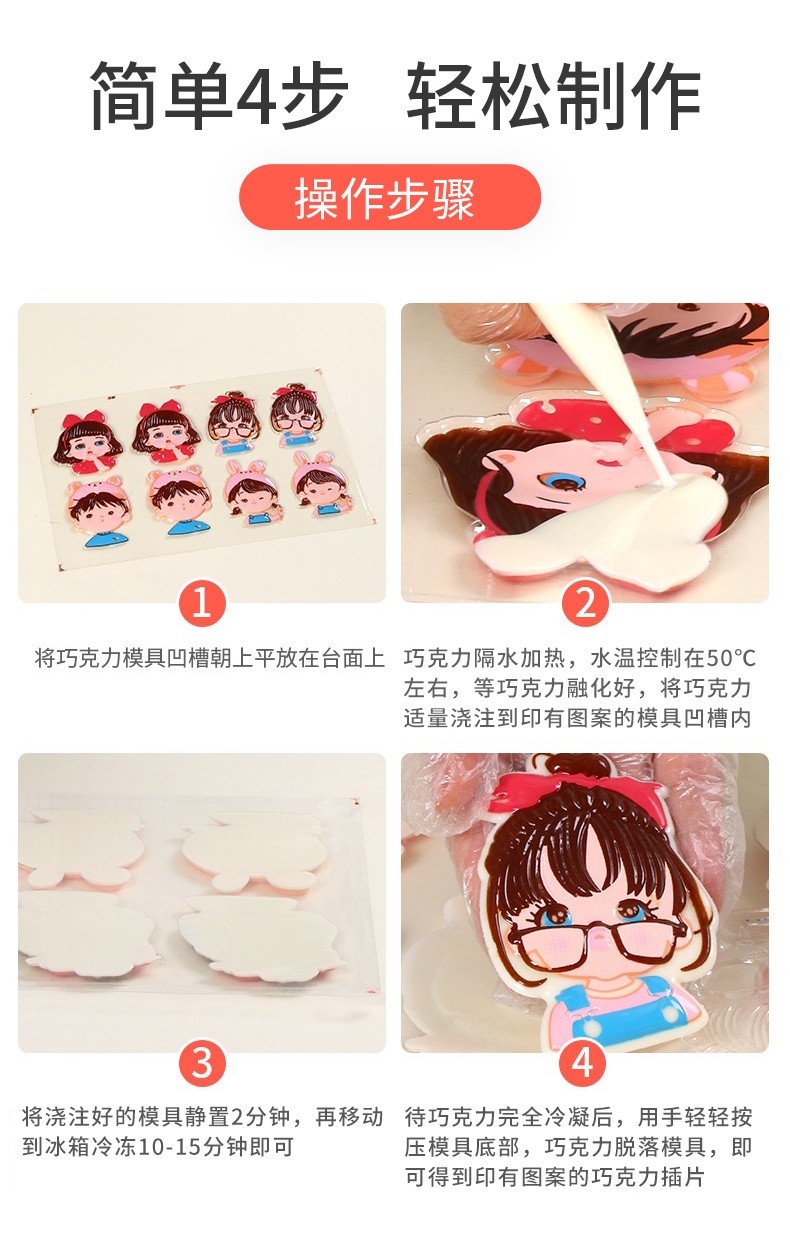 简单4步 轻松制作

操作步骤

1

将巧克力模具凹槽朝上平放在台面上

2

巧克力隔水加热，水温控制在50°C左右，等巧克力融化好，将巧克力适量浇注到印有图案的模具凹槽内

3

将浇注好的模具静置2分钟，再移动到冰箱冷冻10-15分钟即可

4

待巧克力完全冷凝后，用手轻轻按压模具底部，巧克力脱落模具，即可得到印有图案的巧克力插片