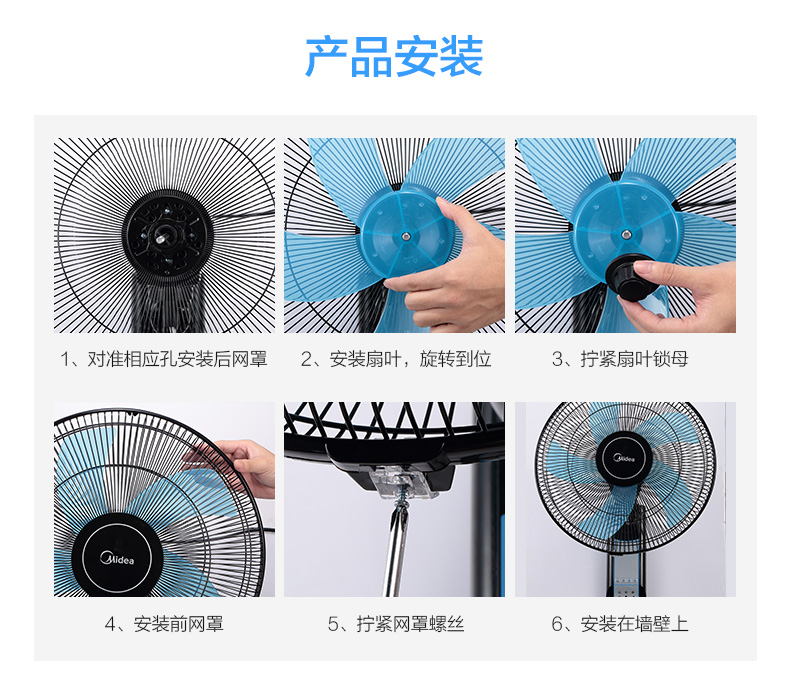 产品安装

1、对准相应孔安装后网罩

2、安装扇叶，旋转到位

3、拧紧扇叶锁母

Midea

4、安装前网罩

5、拧紧网罩螺丝

Midea

6、安装在墙壁上