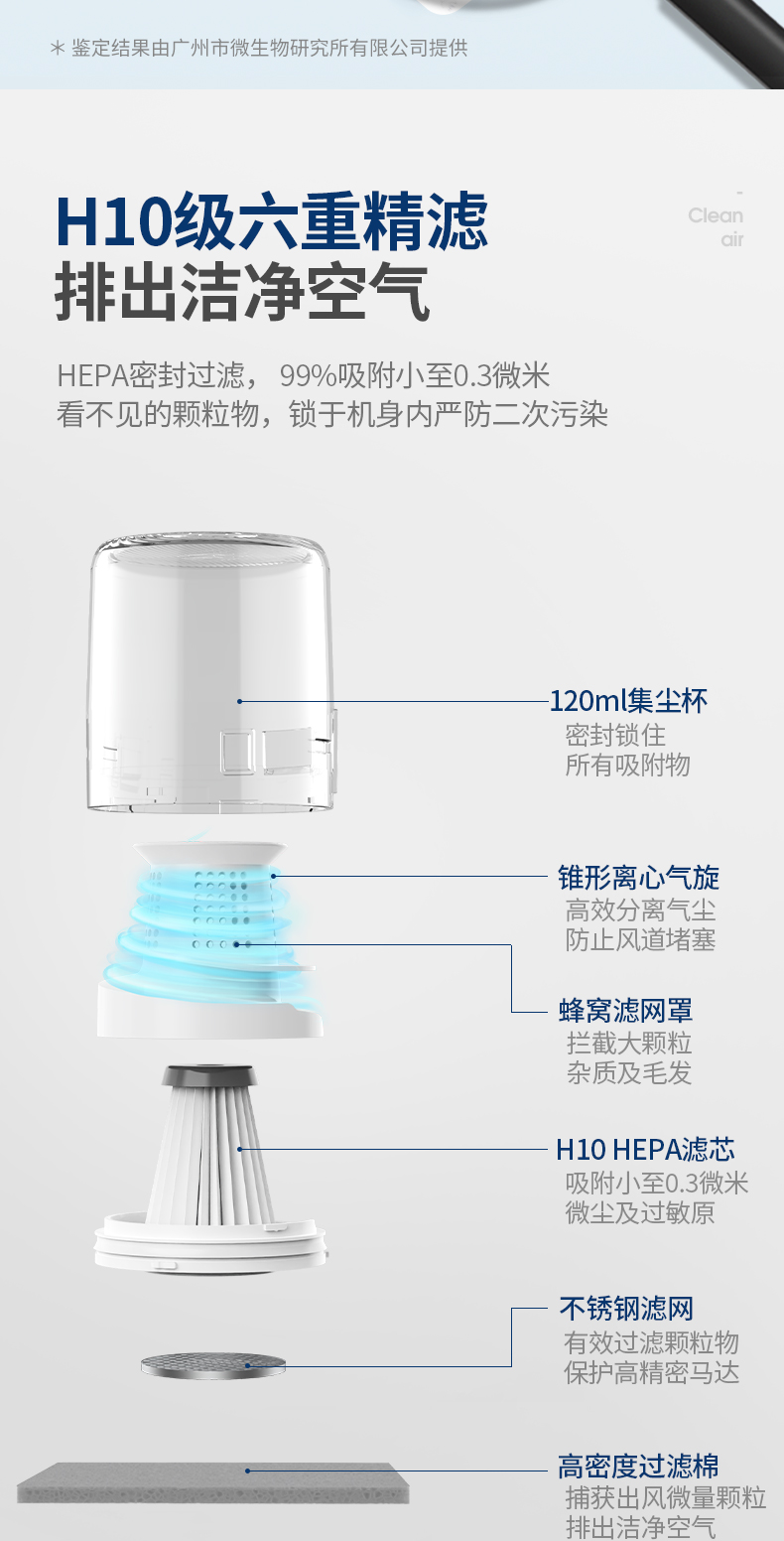 * 鉴定结果由广州市微生物研究所有限公司提供

H10级六重精滤
排出洁净空气

-
Clean
air

HEPA密封过滤， 99%吸附小至0.3微米
看不见的颗粒物，锁于机身内严防二次污染

120ml集尘杯
密封锁住
所有吸附物

锥形离心气旋
高效分离气尘
防止风道堵塞

蜂窝滤网罩
拦截大颗粒
杂质及毛发

H10 HEPA滤芯
吸附小至0.3微米
微尘及过敏原

不锈钢滤网
有效过滤颗粒物
保护高精密马达

高密度过滤棉
捕获出风微量颗粒
排出洁净空气