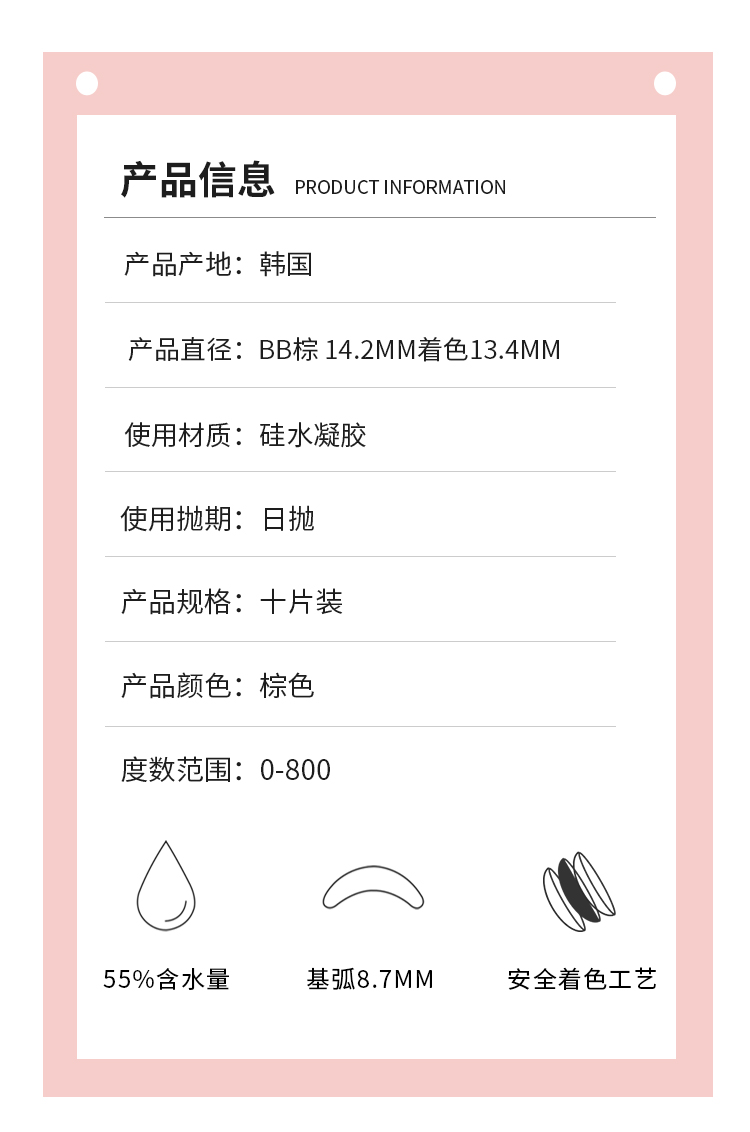 产品信息 PRODUCT INFORMATION

产品产地：韩国

产品直径：BB棕 14.2MM着色13.4MM

使用材质：硅水凝胶

使用抛期：日抛

产品规格：十片装

产品颜色：棕色

度数范围：0-800

55%含水量

基弧8.7MM

安全着色工艺