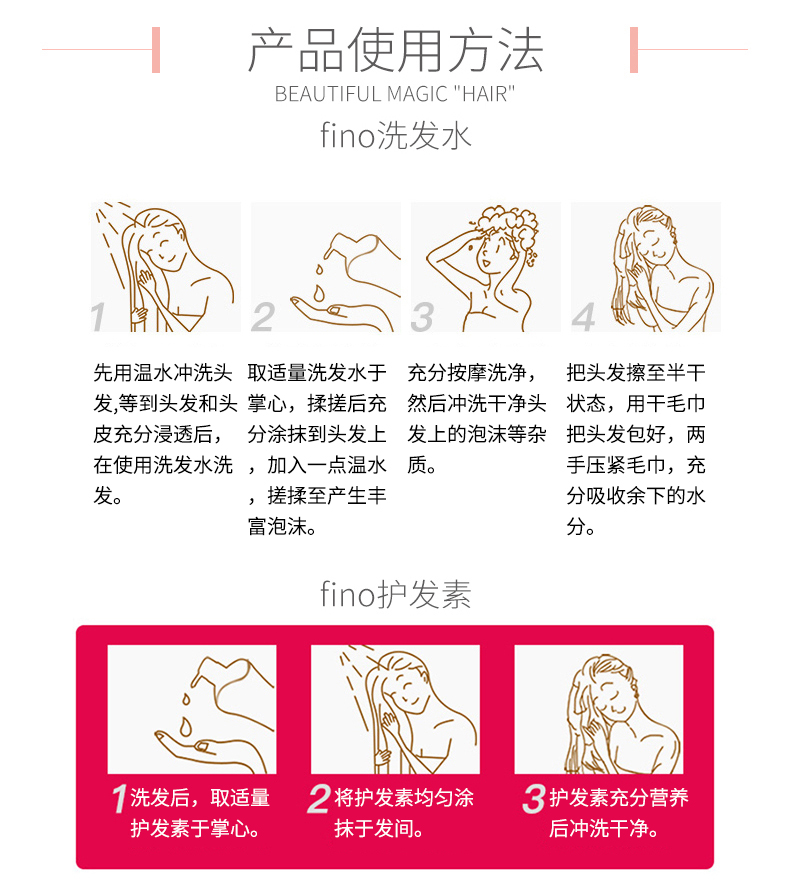 产品使用方法

BEAUTIFUL MAGIC "HAIR"

fino洗发水

1

先用温水冲洗头发,等到头发和头皮充分浸透后，在使用洗发水洗发。

2

取适量洗发水于掌心，揉搓后充分涂抹到头发上，加入一点温水，搓揉至产生丰富泡沫。

3

充分按摩洗净，然后冲洗干净头发上的泡沫等杂质。

4

把头发擦至半干状态，用干毛巾把头发包好，两手压紧毛巾，充分吸收余下的水分。

fino护发素

1 洗发后，取适量护发素于掌心。

2 将护发素均匀涂抹于发间。

3 护发素充分营养后冲洗干净。