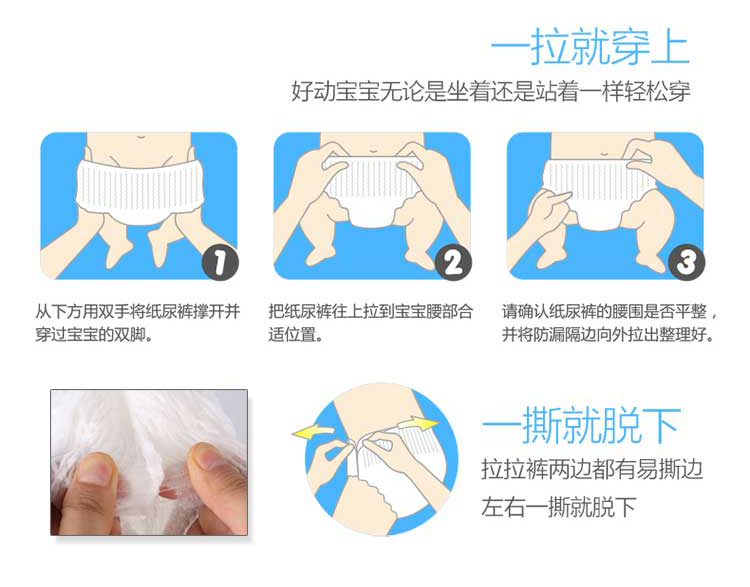 一拉就穿上

好动宝宝无论是坐着还是站着一样轻松穿

1

从下方用双手将纸尿裤撑开并穿过宝宝的双脚。

2

把纸尿裤往上拉到宝宝腰部合适位置。

3

请确认纸尿裤的腰围是否平整，并将防漏隔边向外拉出整理好。

一撕就脱下

拉拉裤两边都有易撕边
左右一撕就脱下