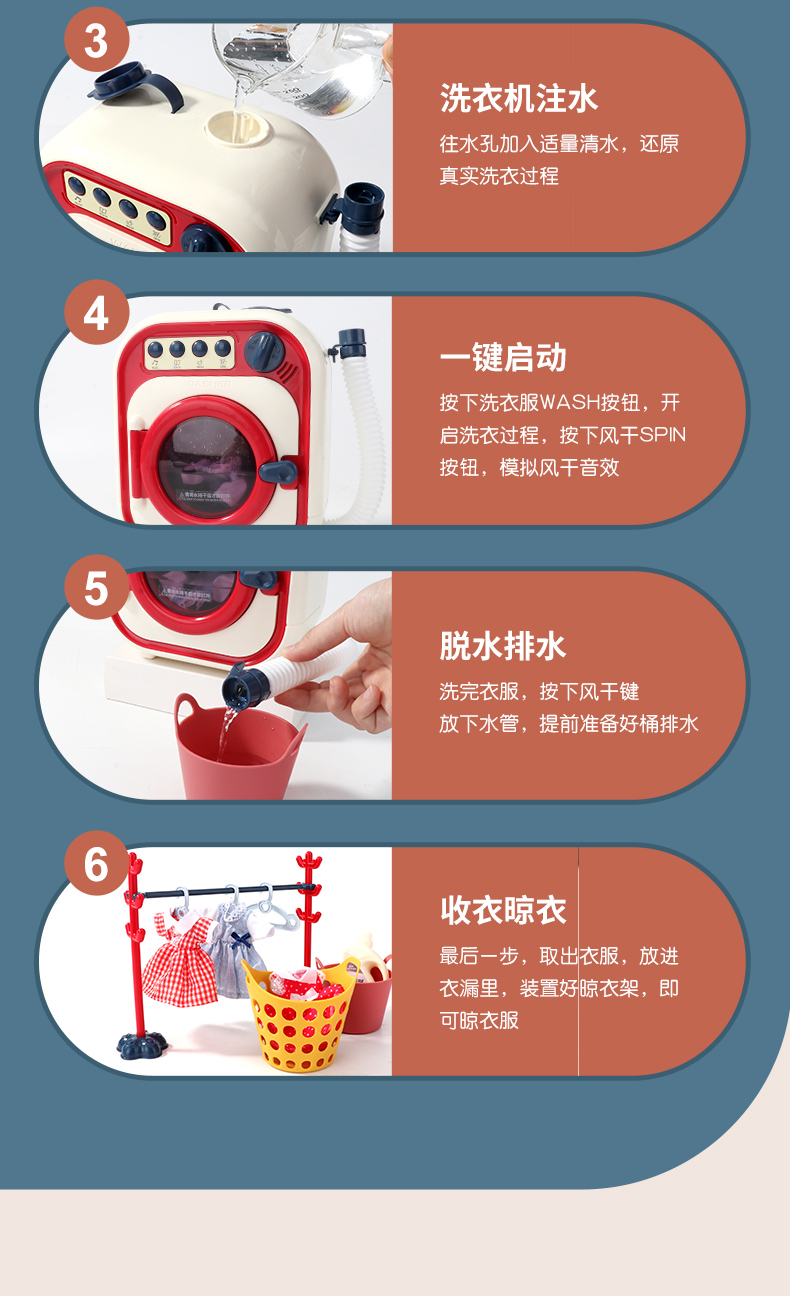 3

洗衣机注水

往水孔加入适量清水，还原真实洗衣过程

4

一键启动

按下洗衣服WASH按钮，开启洗衣过程，按下风干SPIN按钮，模拟风干音效

5

脱水排水

洗完衣服，按下风干键
放下水管，提前准备好桶排水

6

收衣晾衣

最后一步，取出衣服，放进衣漏里，装置好晾衣架，即可晾衣服