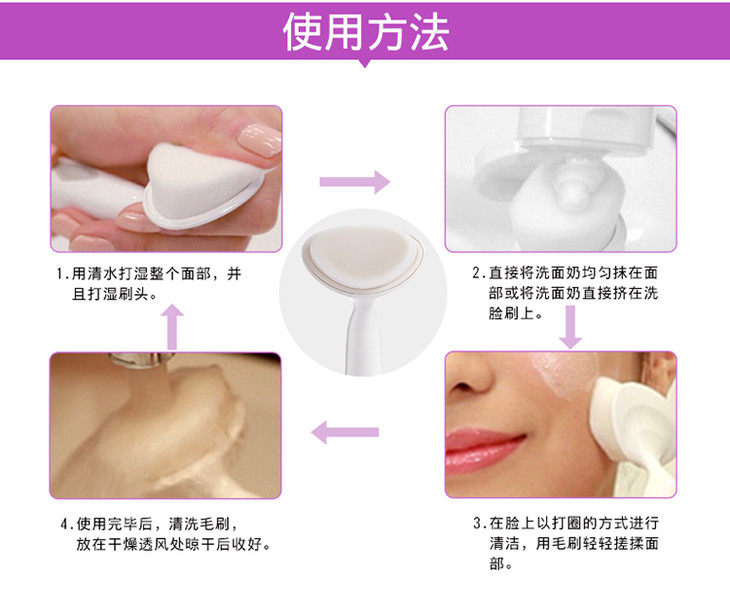 使用方法

1.用清水打湿整个面部，并且打湿刷头。

2.直接将洗面奶均匀抹在面部或将洗面奶直接挤在洗脸刷上。

3.在脸上以打圈的方式进行清洁，用毛刷轻轻搓揉面部。

4.使用完毕后，清洗毛刷，放在干燥透风处晾干后收好。