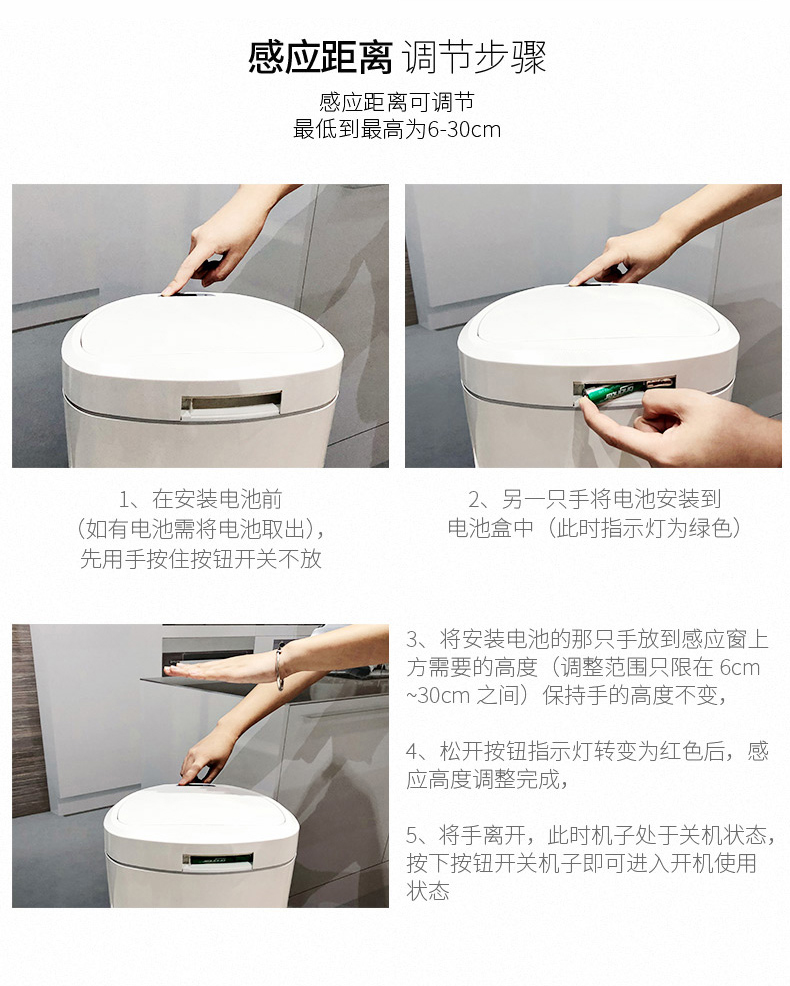 感应距离 调节步骤

感应距离可调节
最低到最高为6-30cm

1、在安装电池前
（如有电池需将电池取出），
先用手按住按钮开关不放

2、另一只手将电池安装到
电池盒中（此时指示灯为绿色）

3、将安装电池的那只手放到感应窗上方需要的高度（调整范围只限在 6cm ~30cm 之间）保持手的高度不变，

4、松开按钮指示灯转变为红色后，感应高度调整完成，

5、将手离开，此时机子处于关机状态，按下按钮开关机子即可进入开机使用状态