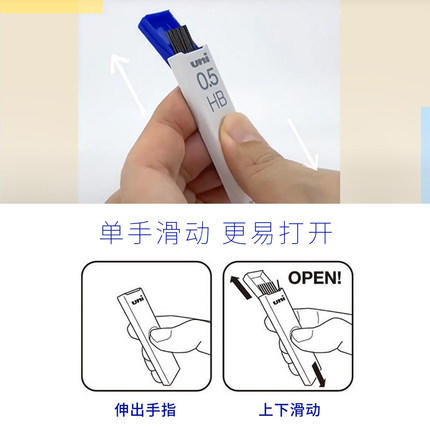 uni
0.5
HB

单手滑动 更易打开

uni

OPEN!
uni

伸出手指

上下滑动