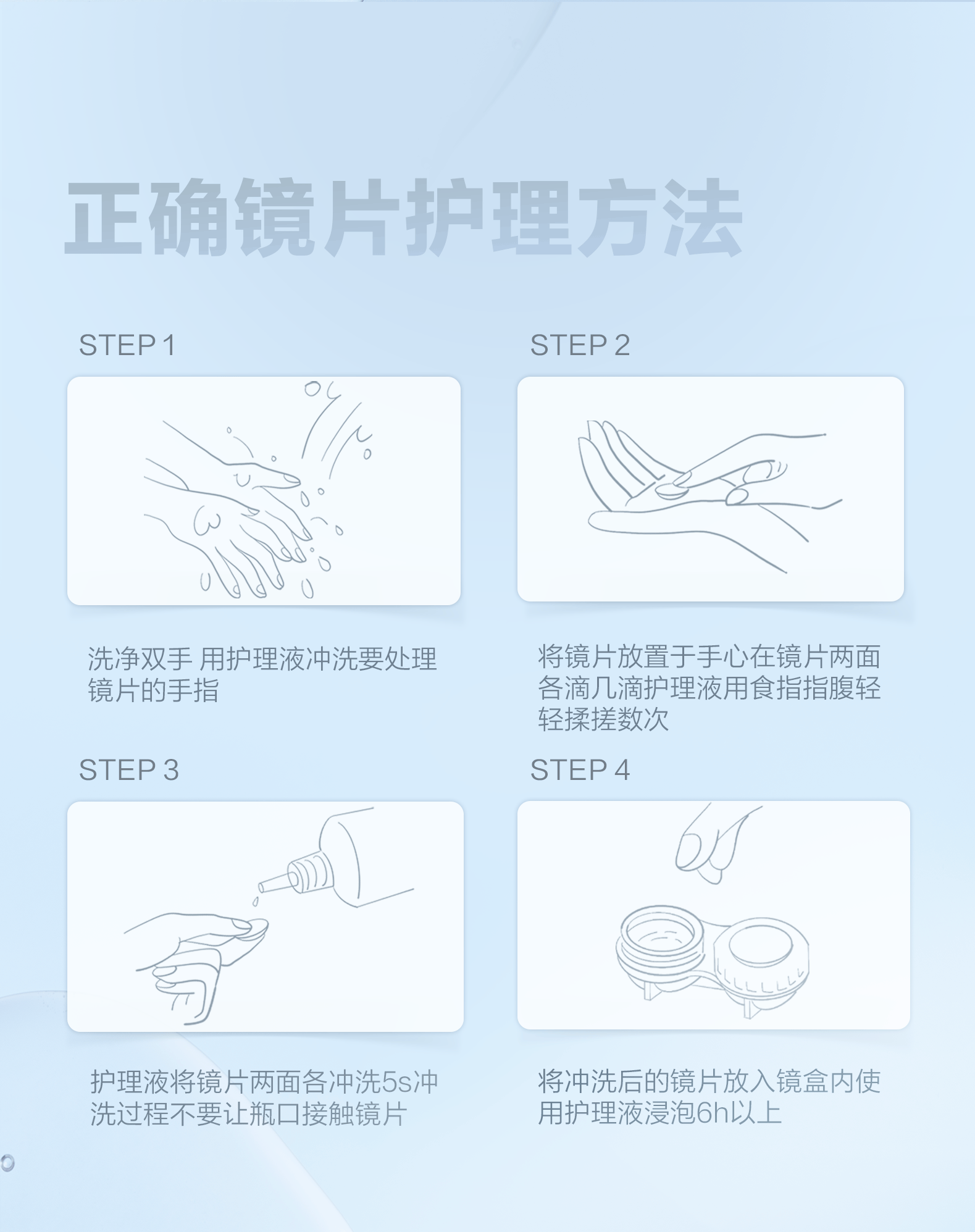 正确镜片护理方法

STEP 1

洗净双手 用护理液冲洗要处理镜片的手指

STEP 2

将镜片放置于手心在镜片两面各滴几滴护理液用食指指腹轻轻揉搓数次

STEP 3

护理液将镜片两面各冲洗5s冲洗过程不要让瓶口接触镜片

STEP 4

将冲洗后的镜片放入镜盒内使用护理液浸泡6h以上