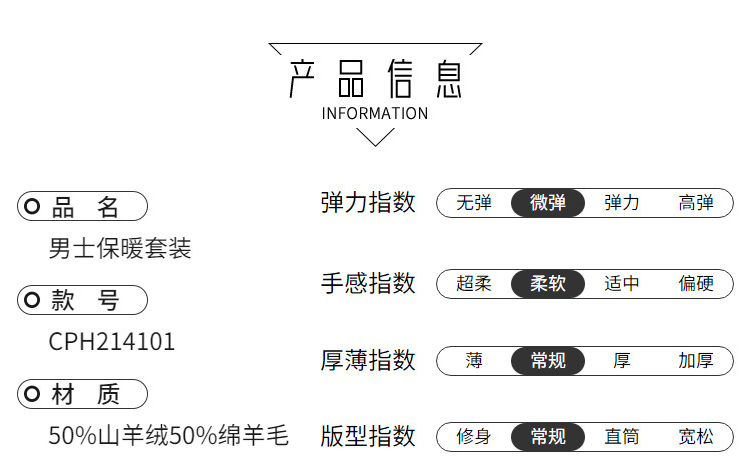 产品信息
INFORMATION

品 名
男士保暖套装

款 号
CPH214101

材 质
50%山羊绒50%绵羊毛

弹力指数 无弹 微弹 弹力 高弹

手感指数 超柔 柔软 适中 偏硬

厚薄指数 薄 常规 厚 加厚

版型指数 修身 常规 直筒 宽松