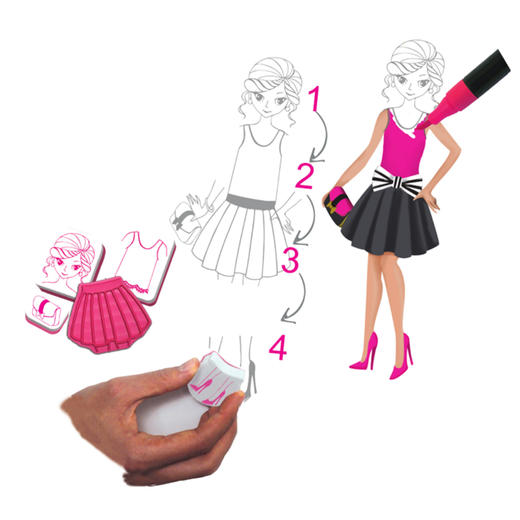 1
2
3
4