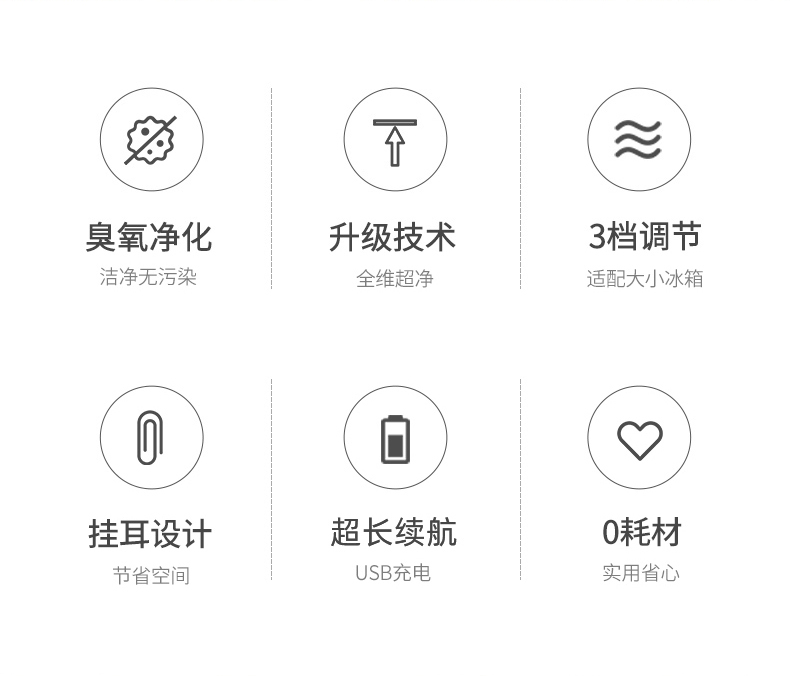 臭氧净化
洁净无污染

升级技术
全维超净

3档调节
适配大小冰箱

挂耳设计
节省空间

超长续航
USB充电

0耗材
实用省心