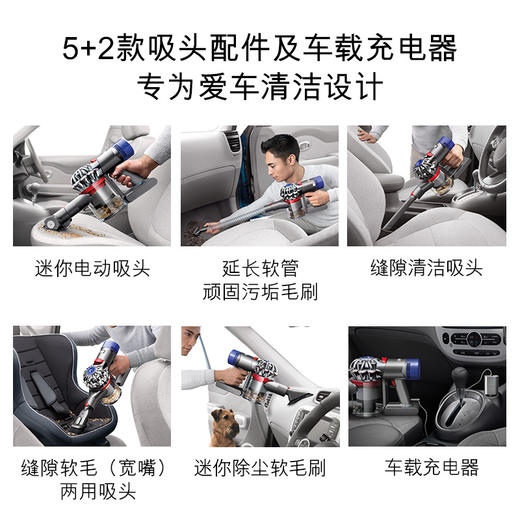 5+2款吸头配件及车载充电器
专为爱车清洁设计

迷你电动吸头

延长软管
顽固污垢毛刷

缝隙清洁吸头

缝隙软毛（宽嘴）
两用吸头

迷你除尘软毛刷

车载充电器