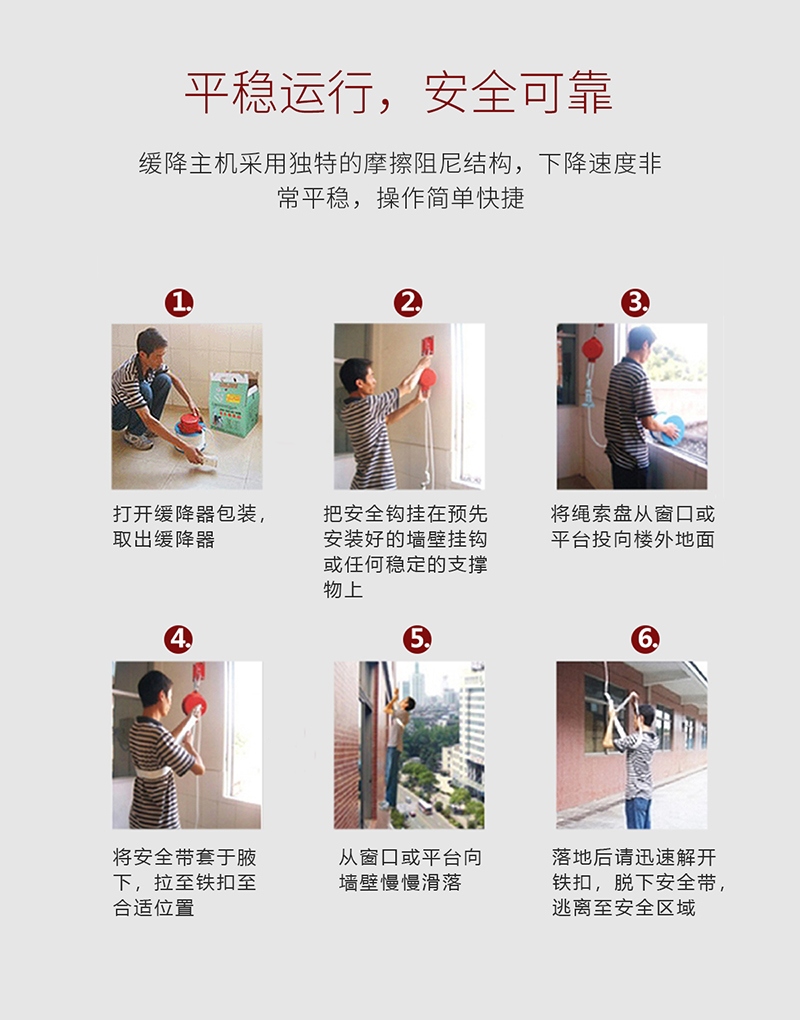 平稳运行，安全可靠

缓降主机采用独特的摩擦阻尼结构，下降速度非常平稳，操作简单快捷

1.

打开缓降器包装，取出缓降器

2.

把安全钩挂在预先安装好的墙壁挂钩或任何稳定的支撑物上

3.

将绳索盘从窗口或平台投向楼外地面

4.

将安全带套于腋下，拉至铁扣至合适位置

5.

从窗口或平台向墙壁慢慢滑落

6.

落地后请迅速解开铁扣，脱下安全带，逃离至安全区域