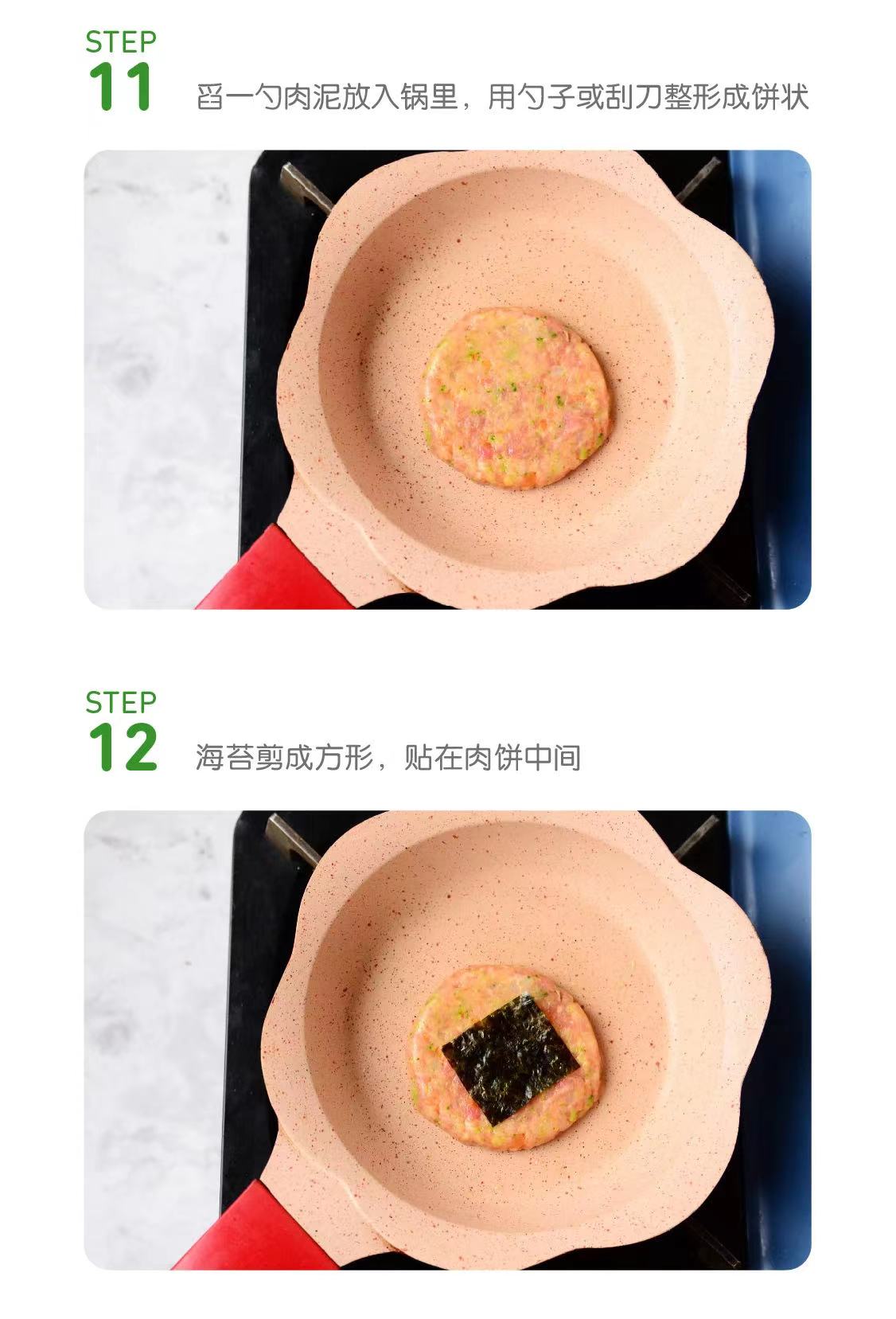 STEP
11
舀一勺肉泥放入锅里，用勺子或刮刀整形成饼状

STEP
12
海苔剪成方形，贴在肉饼中间