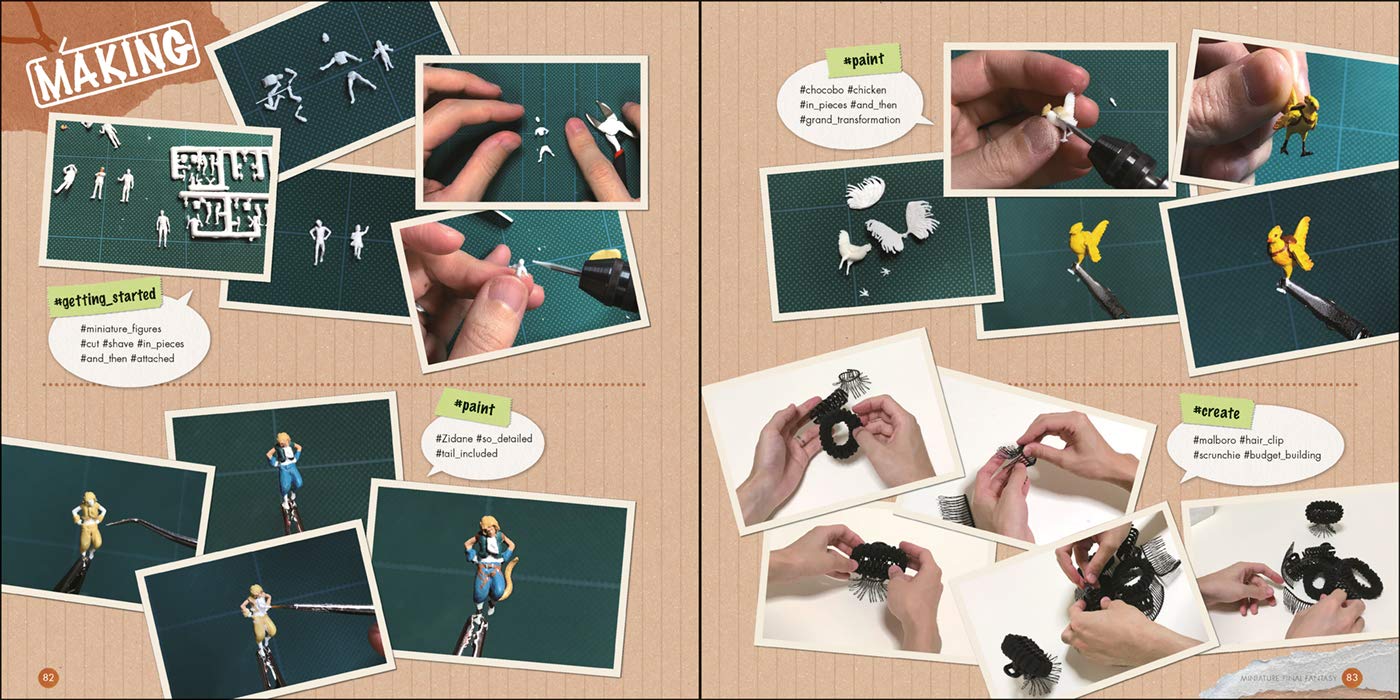 MAKING

#getting_started

#miniature_figures #cut #shave #in_pieces #and_then #attached

#paint

#Zidane #so_detailed #tail_included

82

#paint

#chocobo #chicken #in_pieces #and_then #grand_transformation

#create

#malboro #hair_clip #scrunchie #budget_building

MINIATURE FINAL FANTASY 83