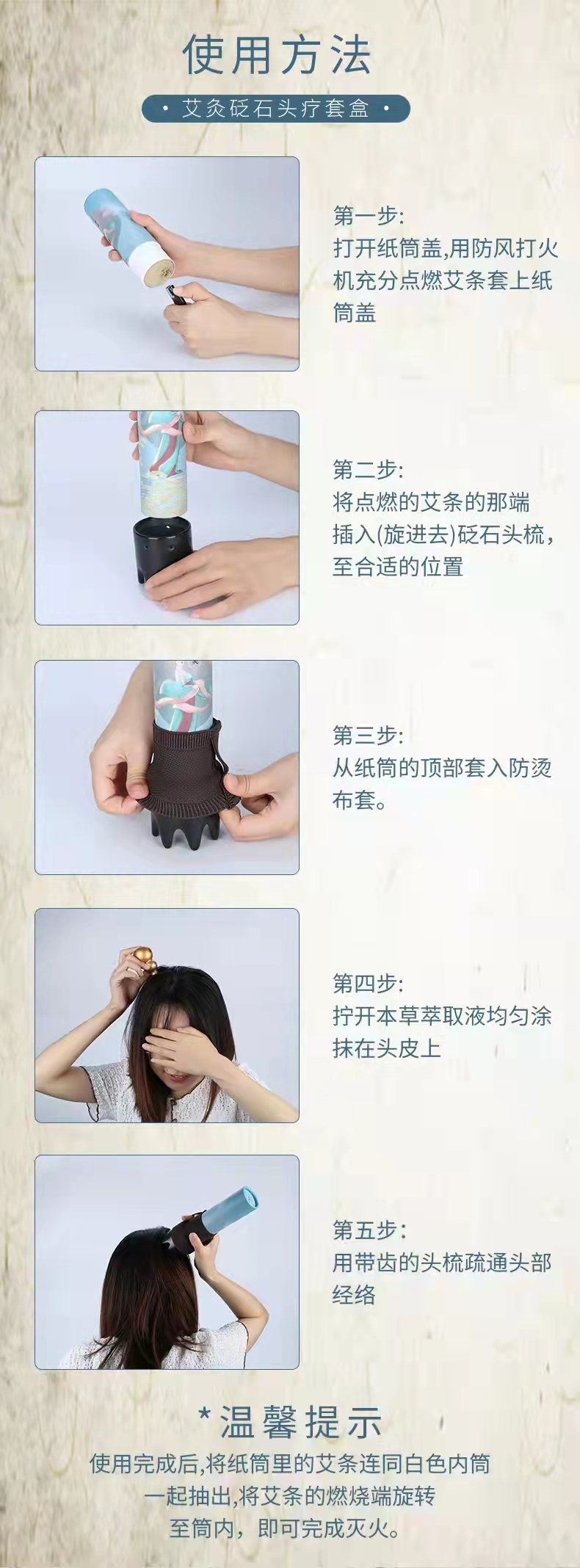 使用方法

• 艾灸砭石头疗套盒 •

第一步:
打开纸筒盖,用防风打火机充分点燃艾条套上纸筒盖

第二步:
将点燃的艾条的那端插入(旋进去)砭石头梳,至合适的位置

第三步:
从纸筒的顶部套入防烫布套。

第四步:
拧开本草萃取液均匀涂抹在头皮上

第五步:
用带齿的头梳疏通头部经络

*温馨提示
使用完成后,将纸筒里的艾条连同白色内筒一起抽出,将艾条的燃烧端旋转至筒内，即可完成灭火。