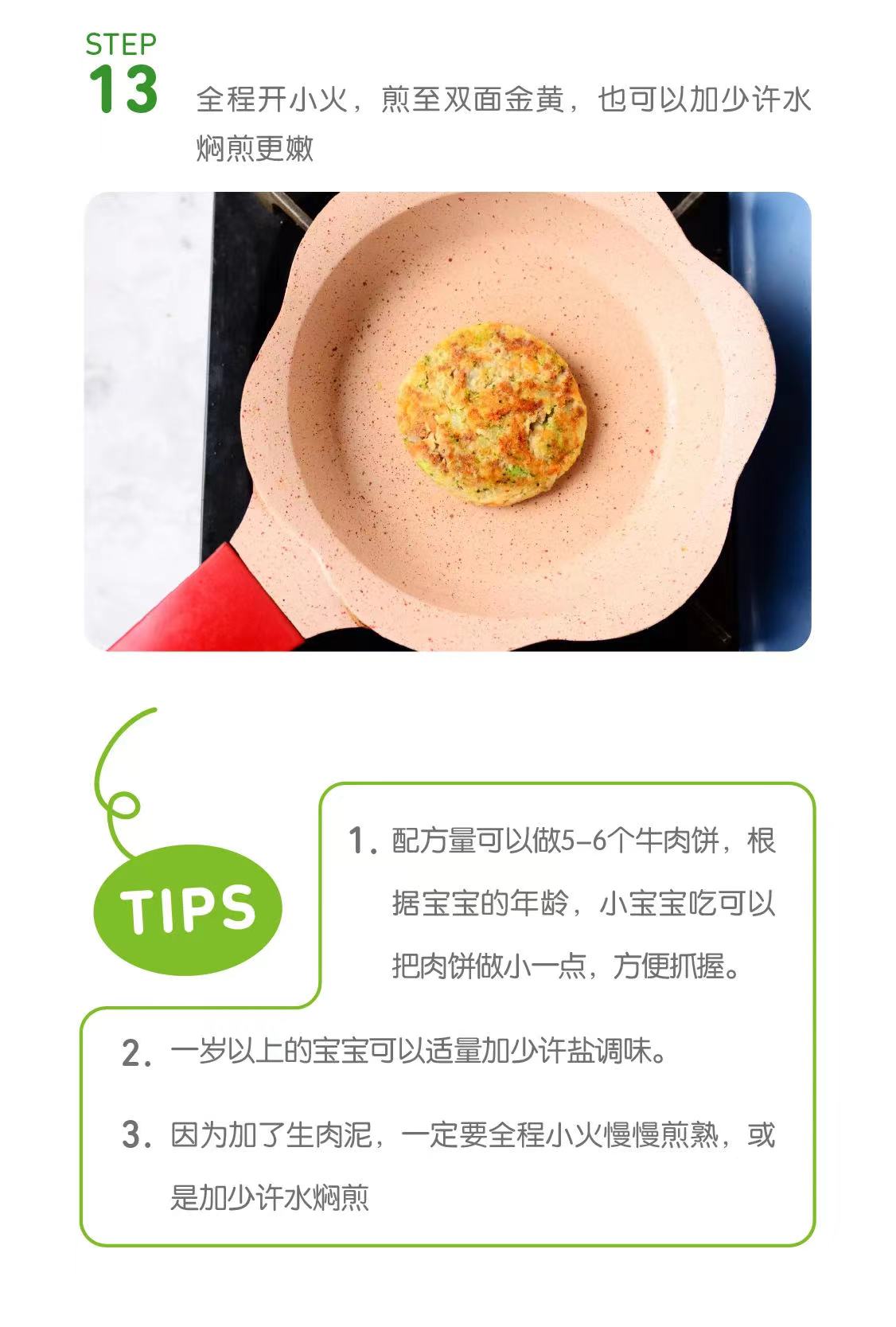 STEP
13 全程开小火，煎至双面金黄，也可以加少许水焖煎更嫩

TIPS

1. 配方量可以做5-6个牛肉饼，根据宝宝的年龄，小宝宝吃可以把肉饼做小一点，方便抓握。

2. 一岁以上的宝宝可以适量加少许盐调味。

3. 因为加了生肉泥，一定要全程小火慢慢煎熟，或是加少许水焖煎