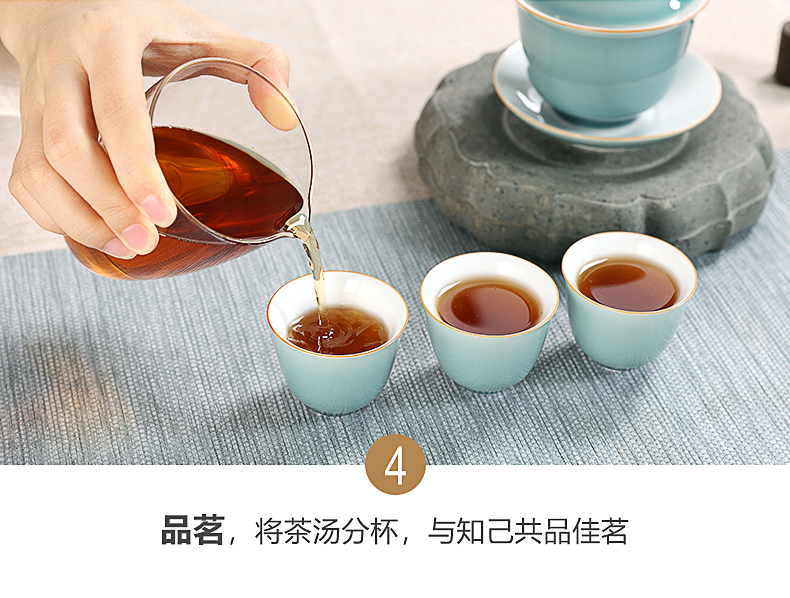 4

品茗，将茶汤分杯，与知己共品佳茗