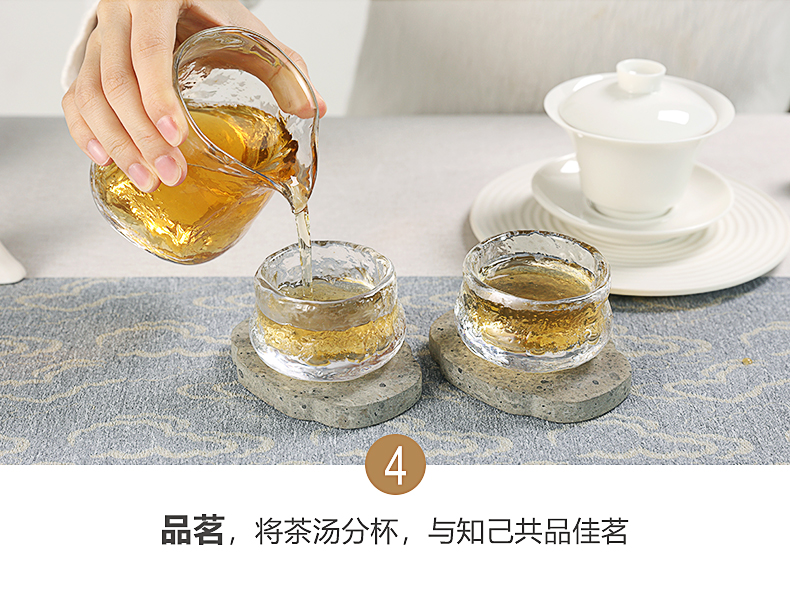 4

品茗，将茶汤分杯，与知己共品佳茗