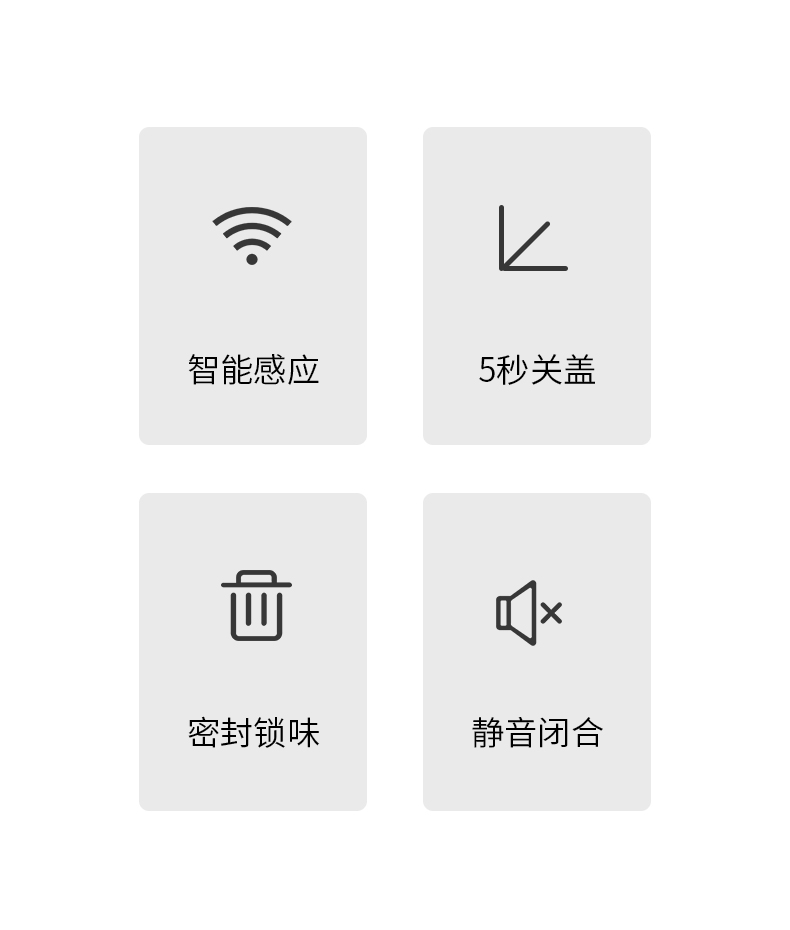 智能感应

5秒关盖

密封锁味

静音闭合