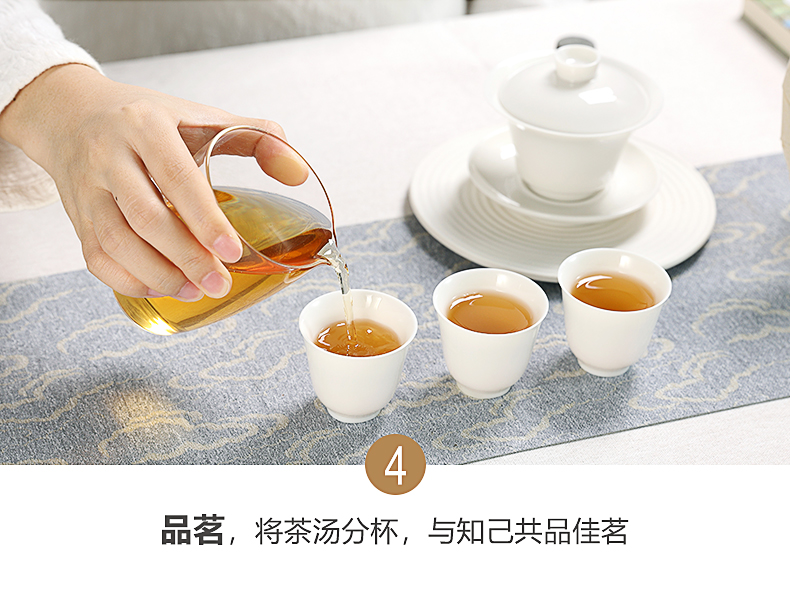 4

品茗，将茶汤分杯，与知己共品佳茗