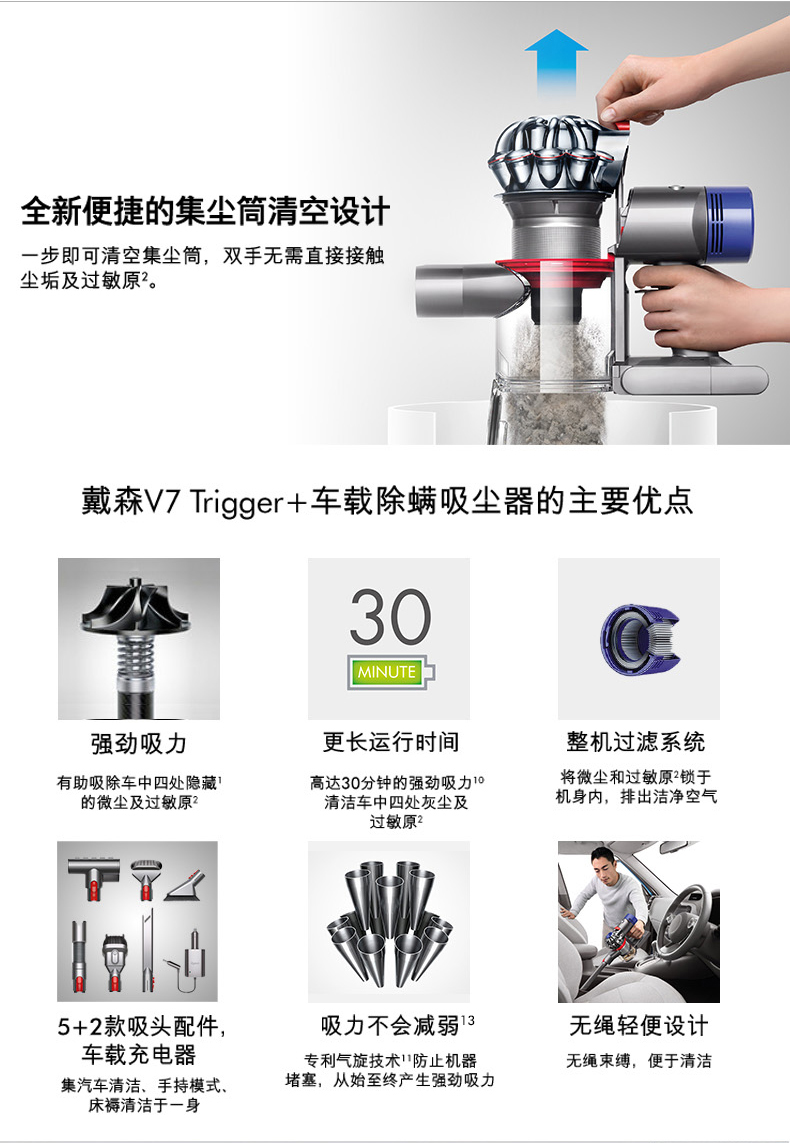 全新便捷的集尘筒清空设计

一步即可清空集尘筒，双手无需直接接触尘垢及过敏原$^2$。

戴森V7 Trigger+车载除螨吸尘器的主要优点

强劲吸力

有助吸除车中四处隐藏$^1$的微尘及过敏原$^2$

30
MINUTE

更长运行时间

高达30分钟的强劲吸力$^{10}$清洁车中四处灰尘及过敏原$^2$

整机过滤系统

将微尘和过敏原$^2$锁于机身内，排出洁净空气

5+2款吸头配件，车载充电器

集汽车清洁、手持模式、床褥清洁于一身

吸力不会减弱$^{13}$

专利气旋技术$^{11}$防止机器堵塞，从始至终产生强劲吸力

无绳轻便设计

无绳束缚，便于清洁