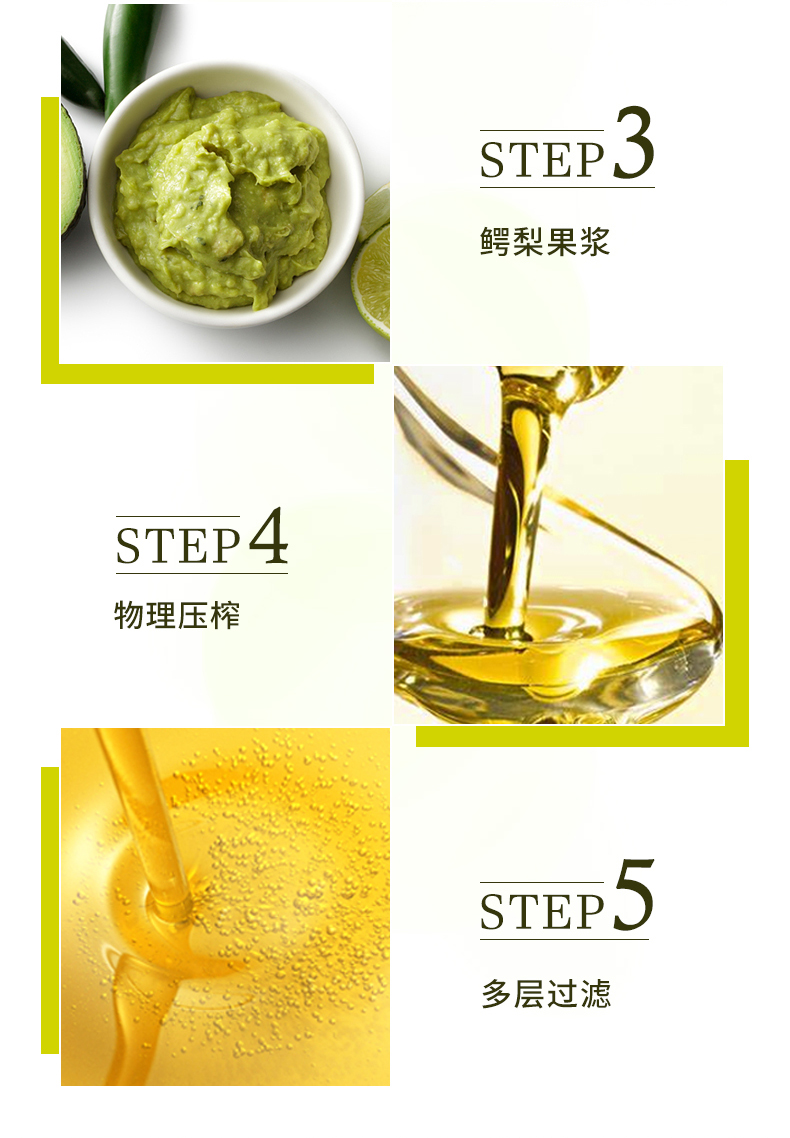 STEP 3

鳄梨果浆

STEP 4

物理压榨

STEP 5

多层过滤