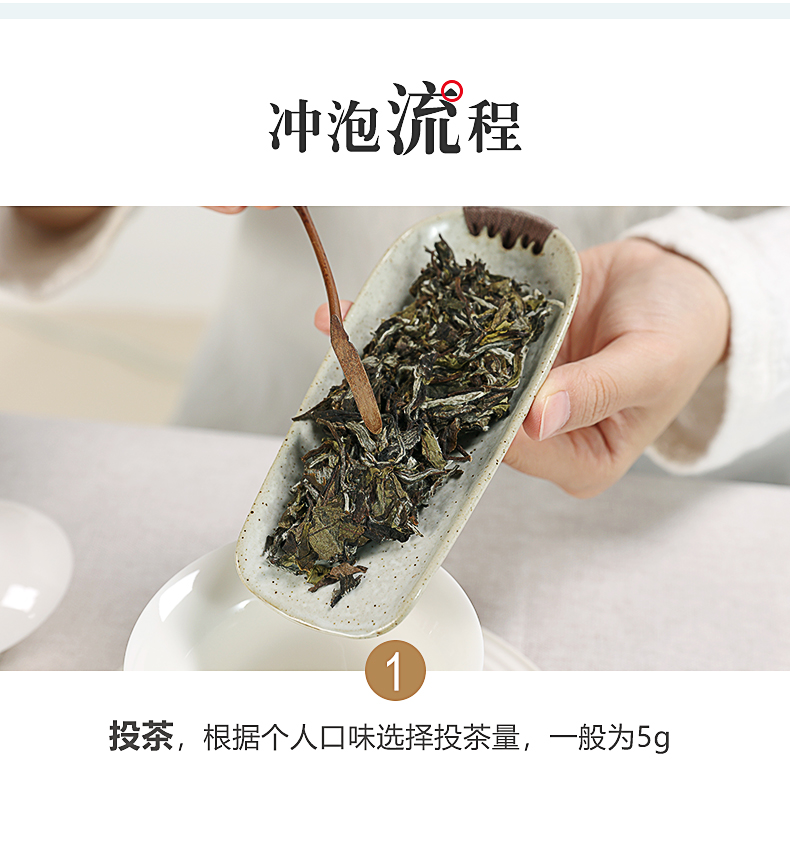 冲泡流程

1

投茶，根据个人口味选择投茶量，一般为5g