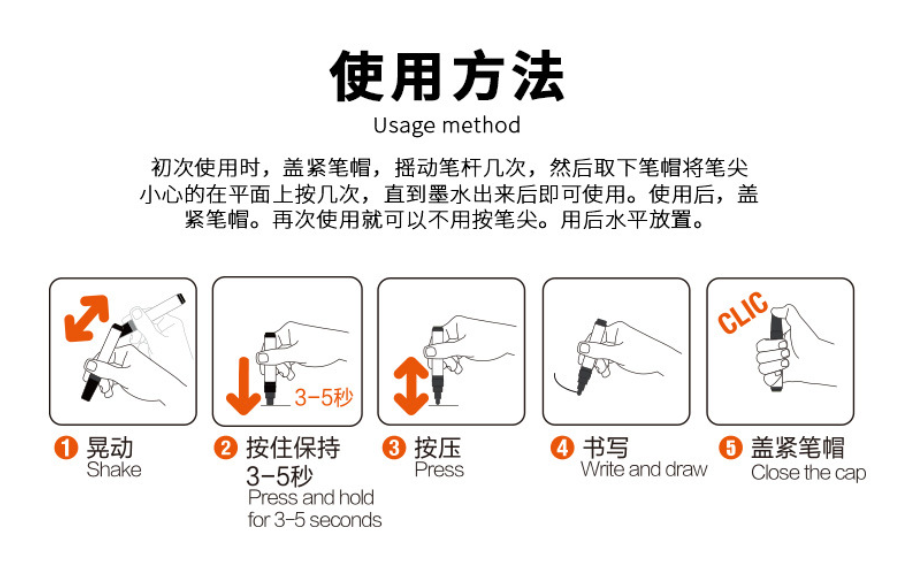 使用方法

Usage method

初次使用时，盖紧笔帽，摇动笔杆几次，然后取下笔帽将笔尖小心的在平面上按几次，直到墨水出来后即可使用。使用后，盖紧笔帽。再次使用就可以不用按笔尖。用后水平放置。

3-5秒

CLIC

1 晃动
Shake

2 按住保持 3-5秒
Press and hold for 3-5 seconds

3 按压
Press

4 书写
Write and draw

5 盖紧笔帽
Close the cap