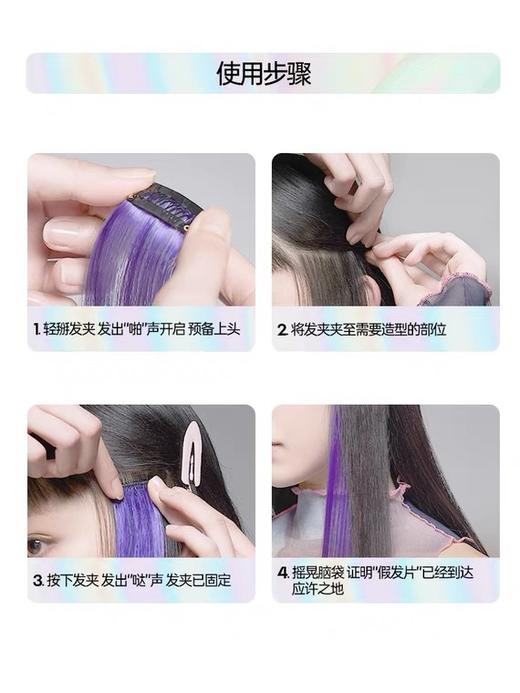 使用步骤

1. 轻掰发夹 发出"啪"声开启 预备上头

2. 将发夹夹至需要造型的部位

3. 按下发夹 发出"哒"声 发夹已固定

4. 摇晃脑袋 证明"假发片"已经到达应许之地