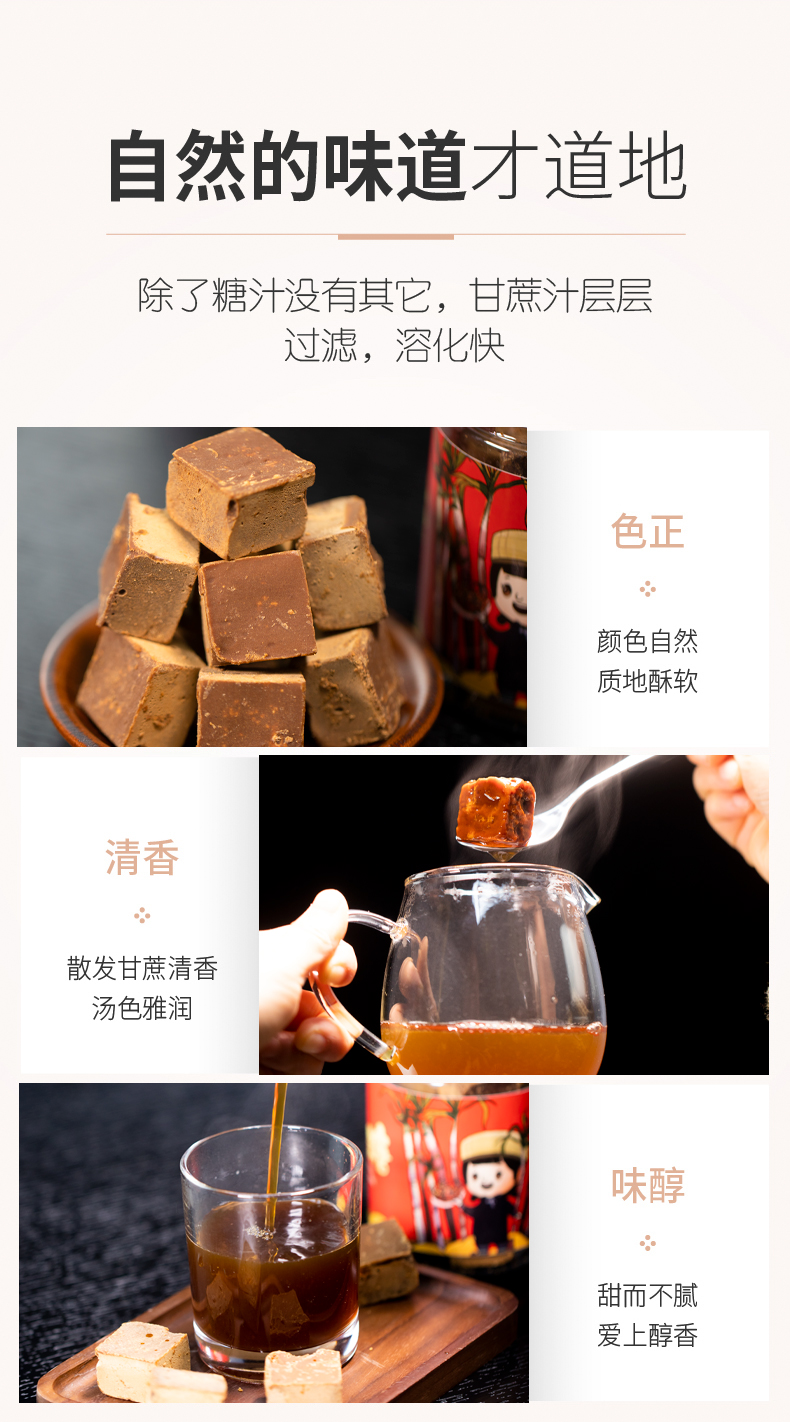 自然的味道才道地

除了糖汁没有其它，甘蔗汁层层过滤，溶化快

色正

颜色自然
质地酥软

清香

散发甘蔗清香
汤色雅润

味醇

甜而不腻
爱上醇香