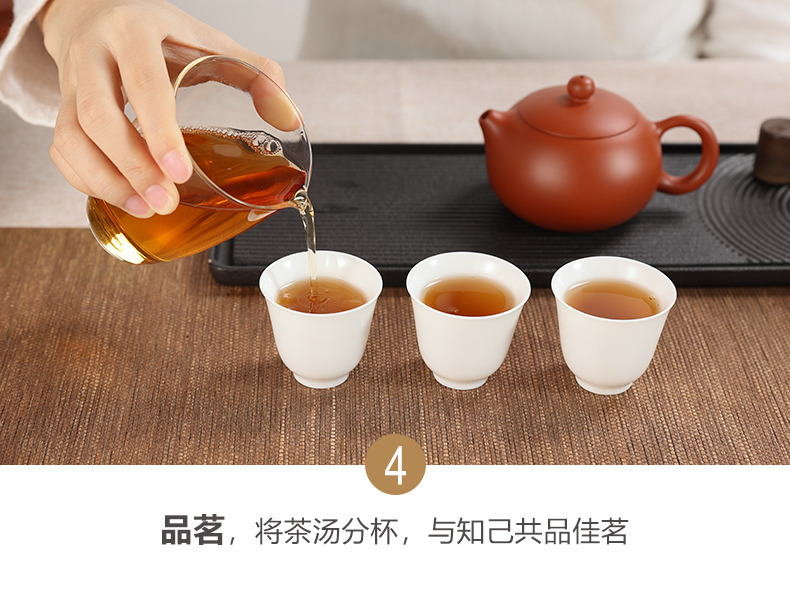 4

品茗，将茶汤分杯，与知己共品佳茗