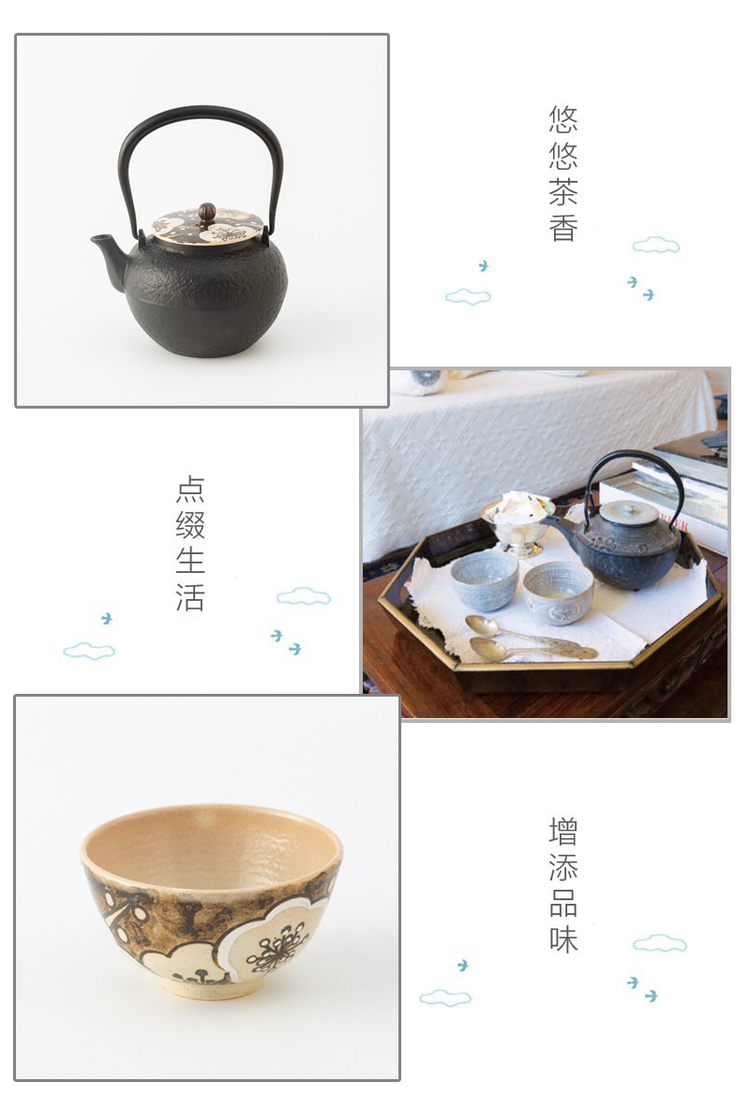 悠悠茶香

点缀生活

增添品味