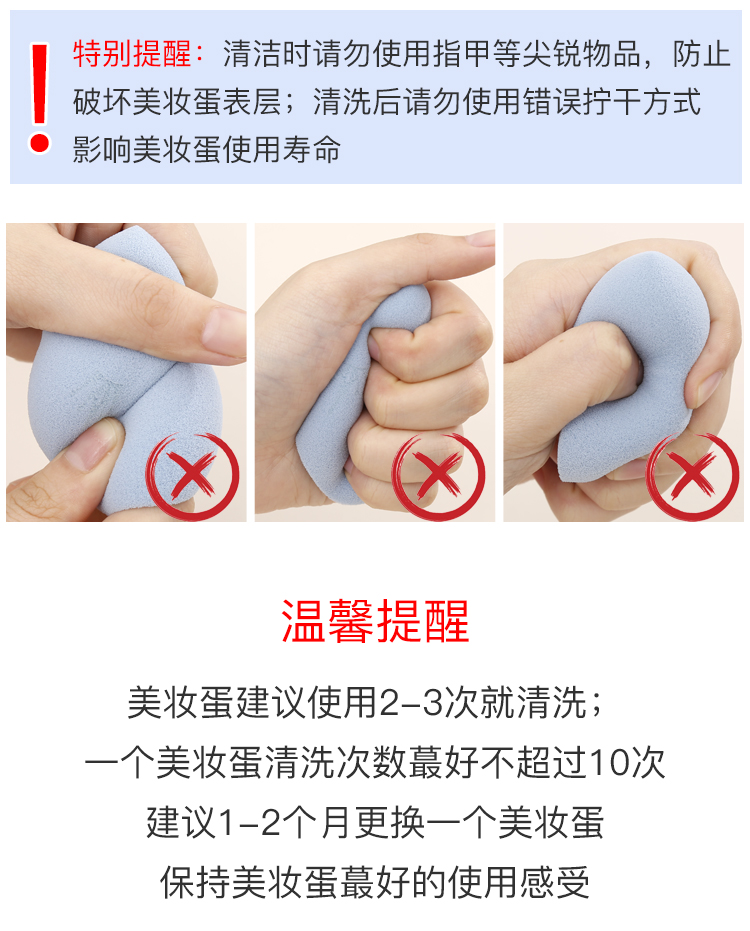 特别提醒：清洁时请勿使用指甲等尖锐物品，防止破坏美妆蛋表层；清洗后请勿使用错误拧干方式影响美妆蛋使用寿命

温馨提醒

美妆蛋建议使用2-3次就清洗；
一个美妆蛋清洗次数蕞好不超过10次
建议1-2个月更换一个美妆蛋
保持美妆蛋蕞好的使用感受