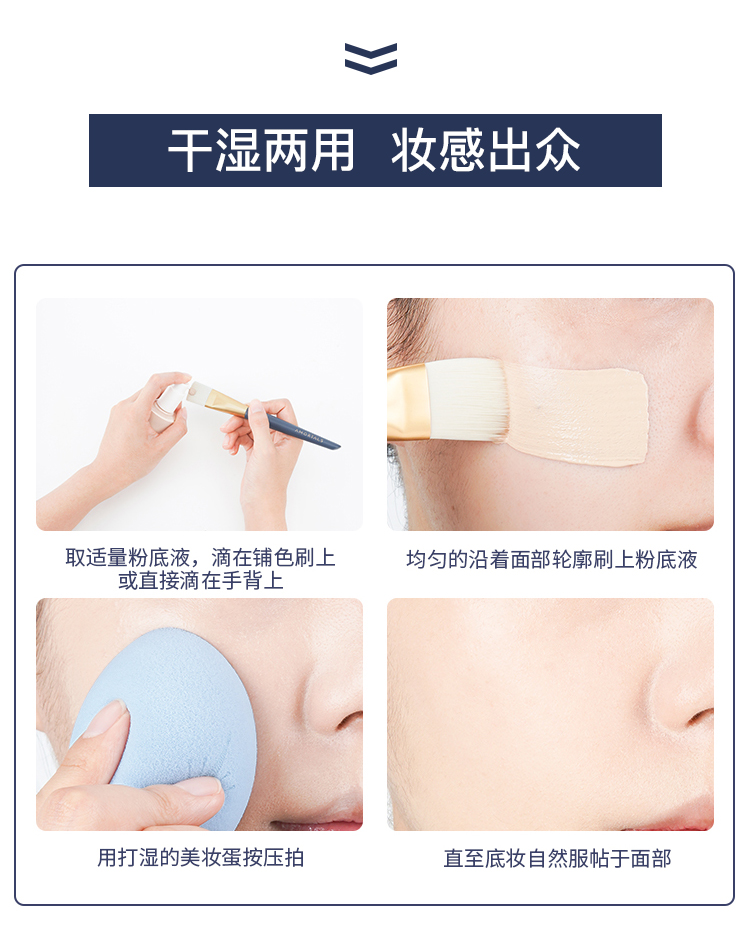 干湿两用 妆感出众

取适量粉底液，滴在铺色刷上或直接滴在手背上

均匀的沿着面部轮廓刷上粉底液

用打湿的美妆蛋按压拍

直至底妆自然服帖于面部