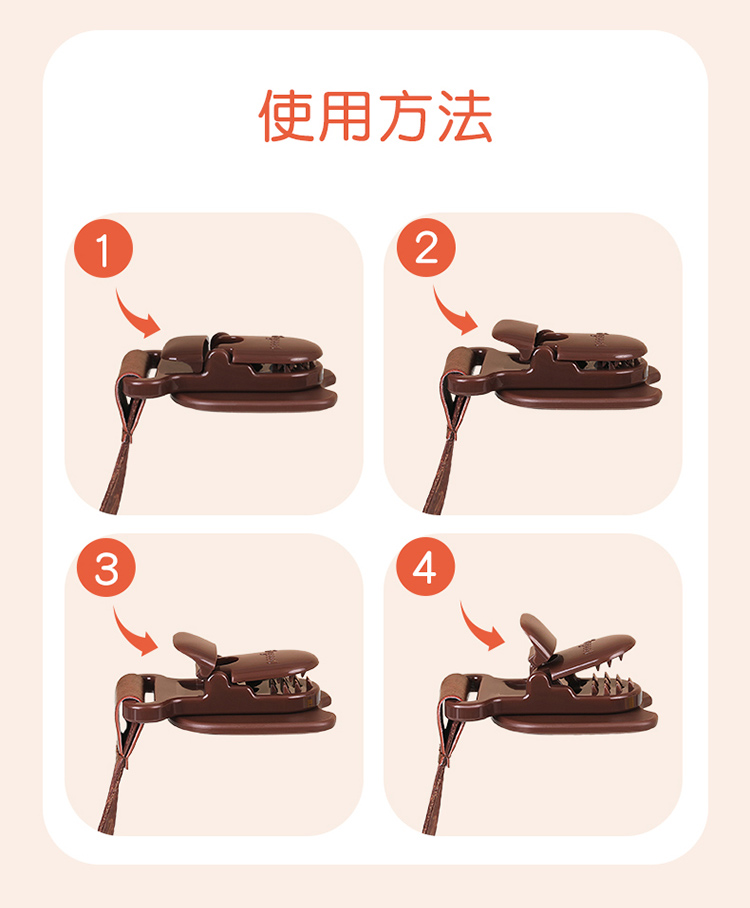 使用方法

1

2

3

4